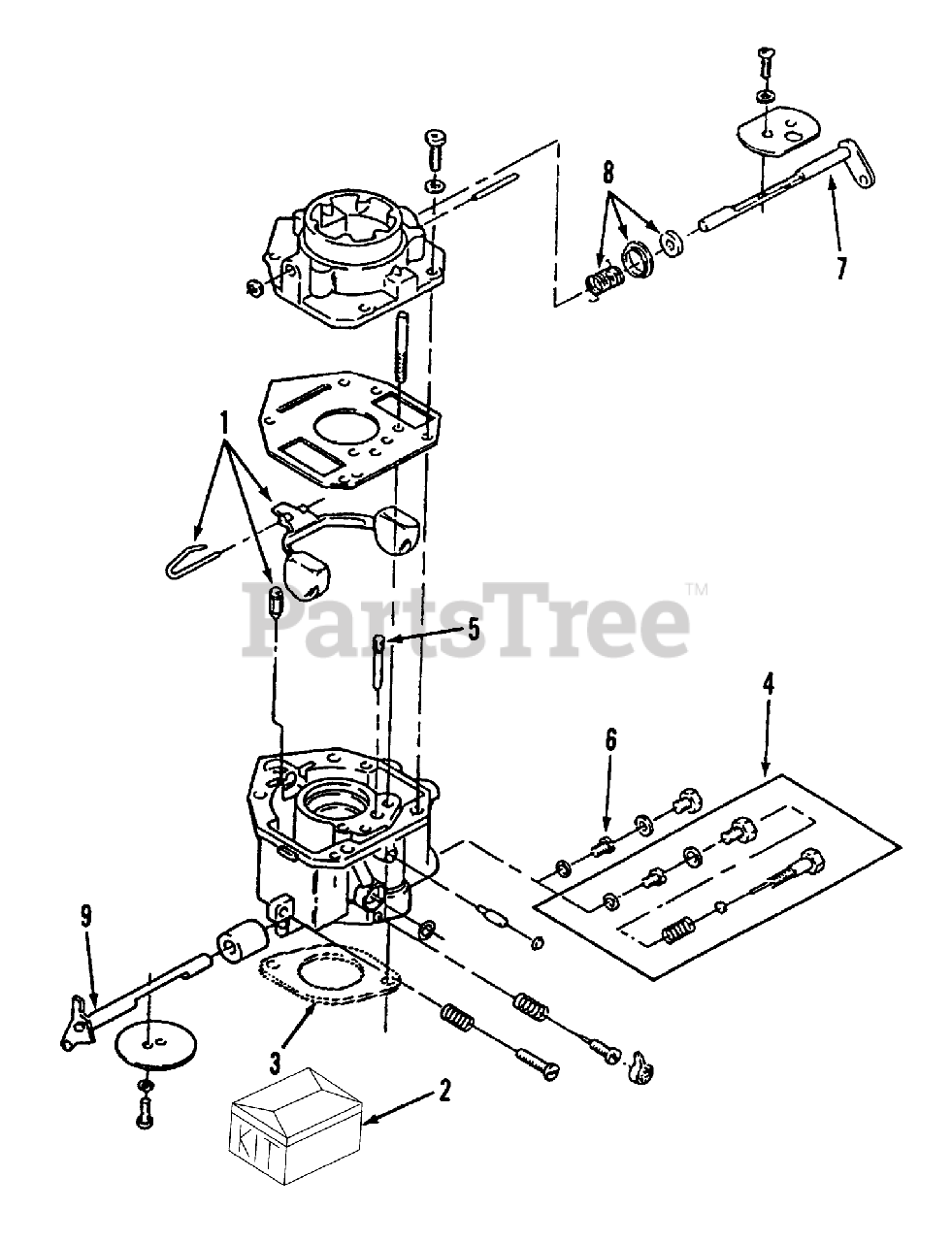 8
7
1
PartsTree™
5
4
6
9
3
2
KIT