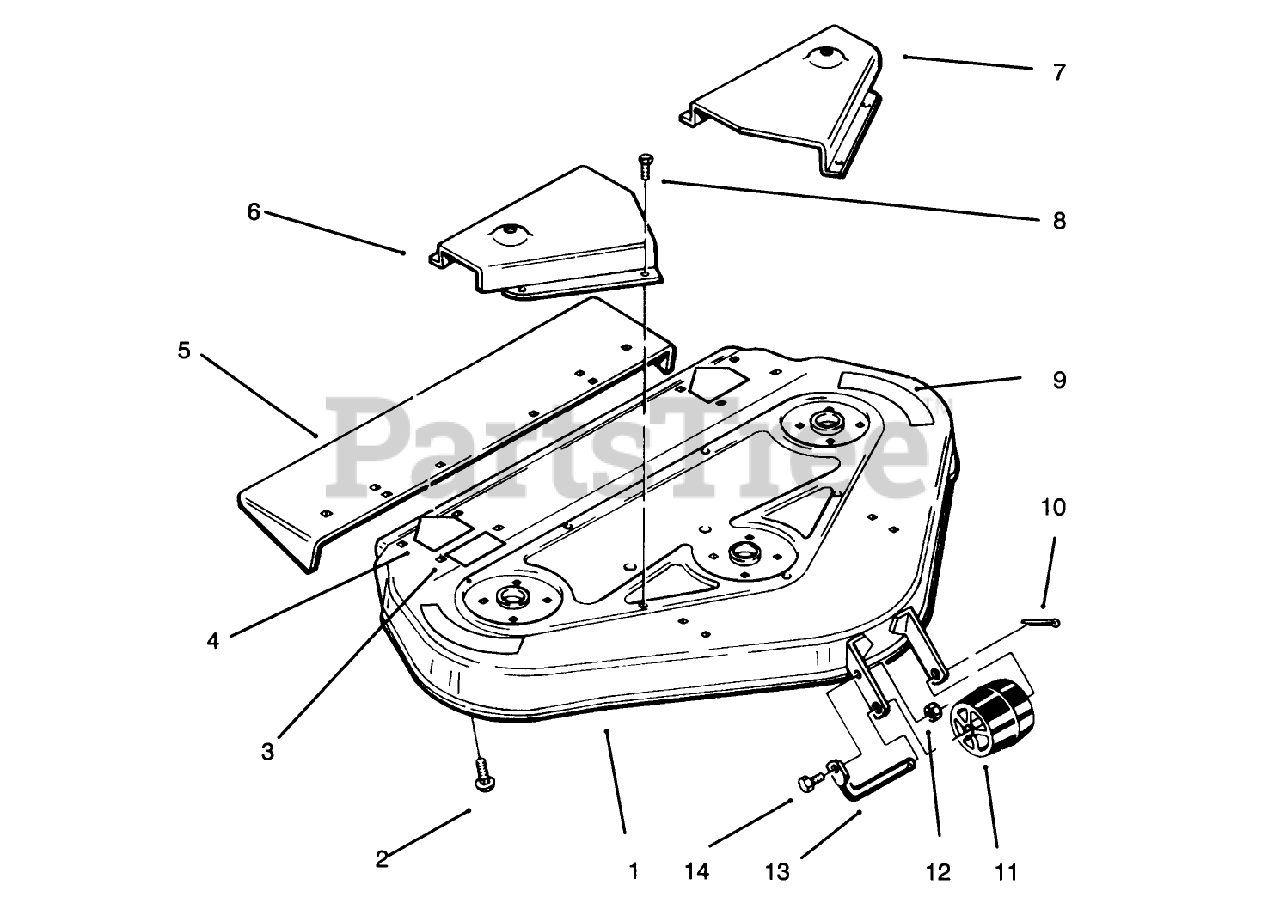 7
8
6
5
9
PartsTree
10
4
3
2
1
14
13
12
11