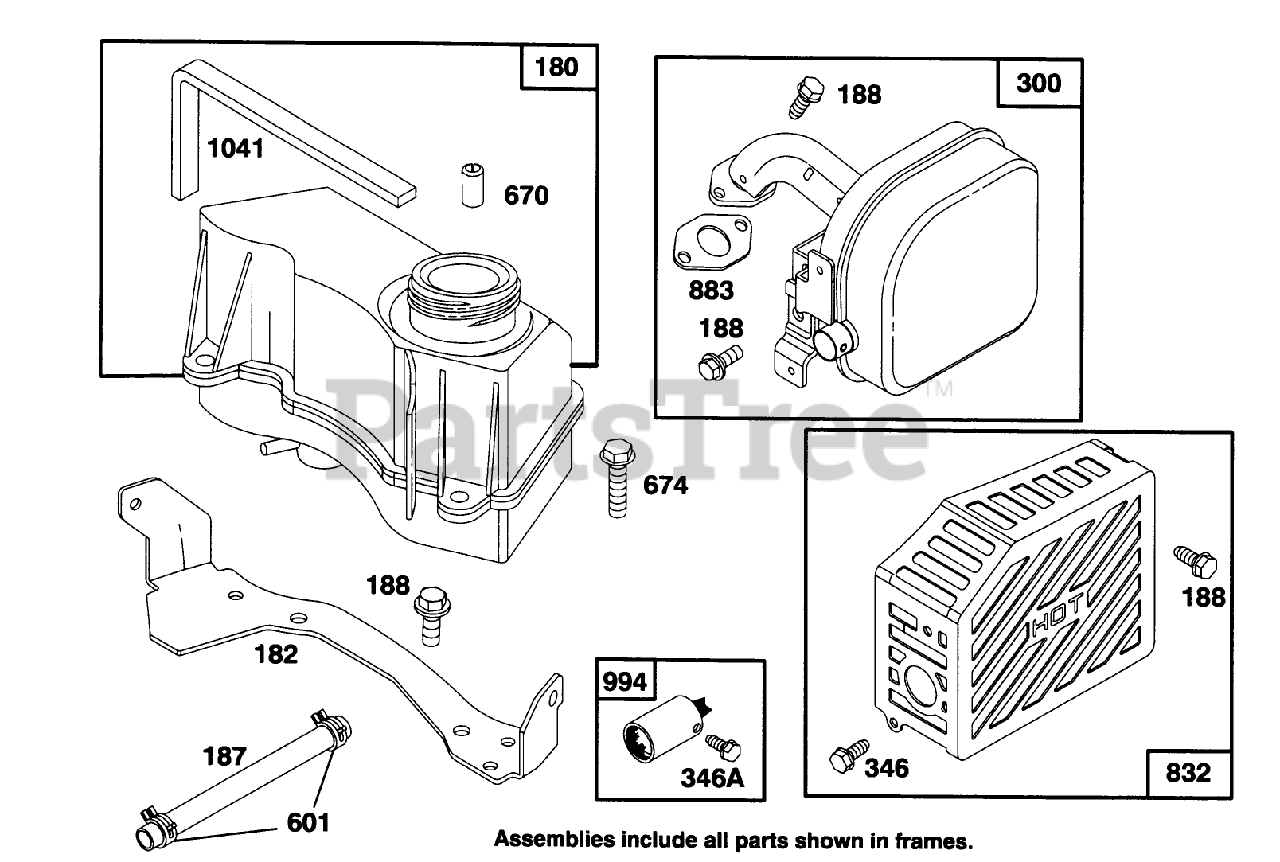 180
1041
670
300
188
883
188
PartsTree™
674
188
182
187
601
994
346A
HOT
188
346
832
Assemblies include all parts shown in frames.