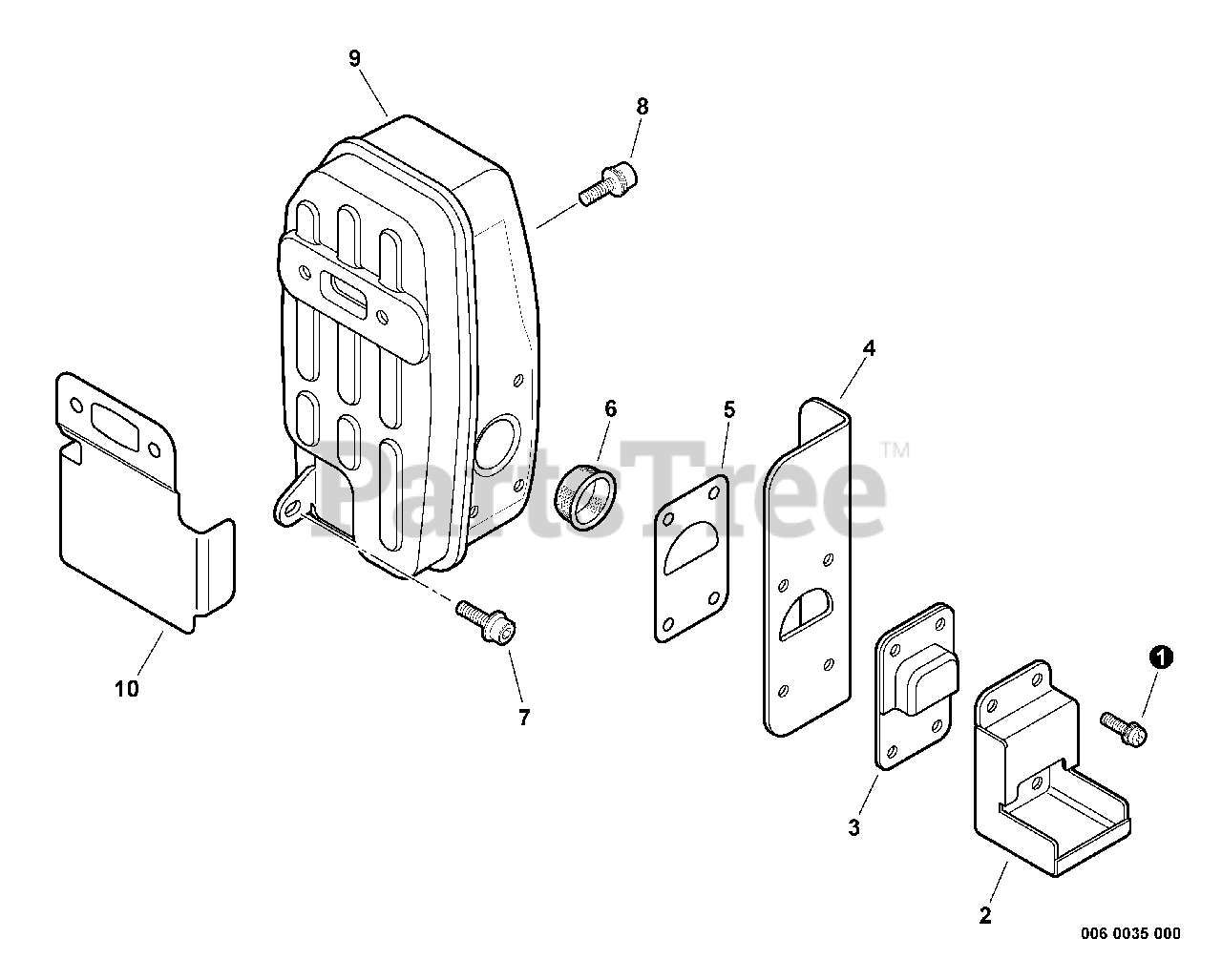 9

8

4

6

5

PartsTree™

10

7

1

3

2

006 0035 000