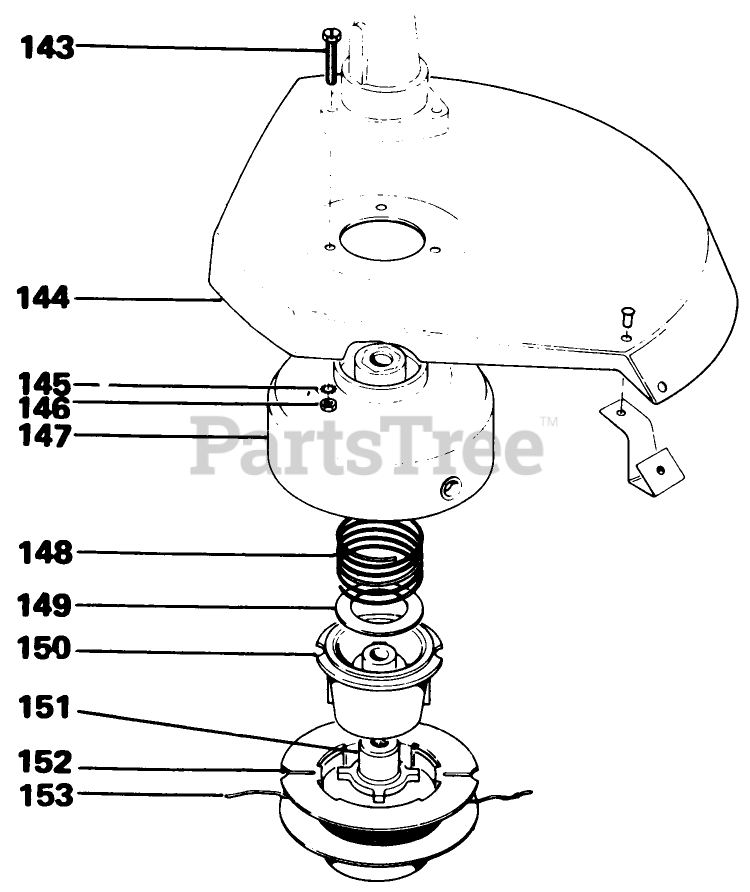 143
144
145
146
147
PartsTree™
148
149
150
151
152
153