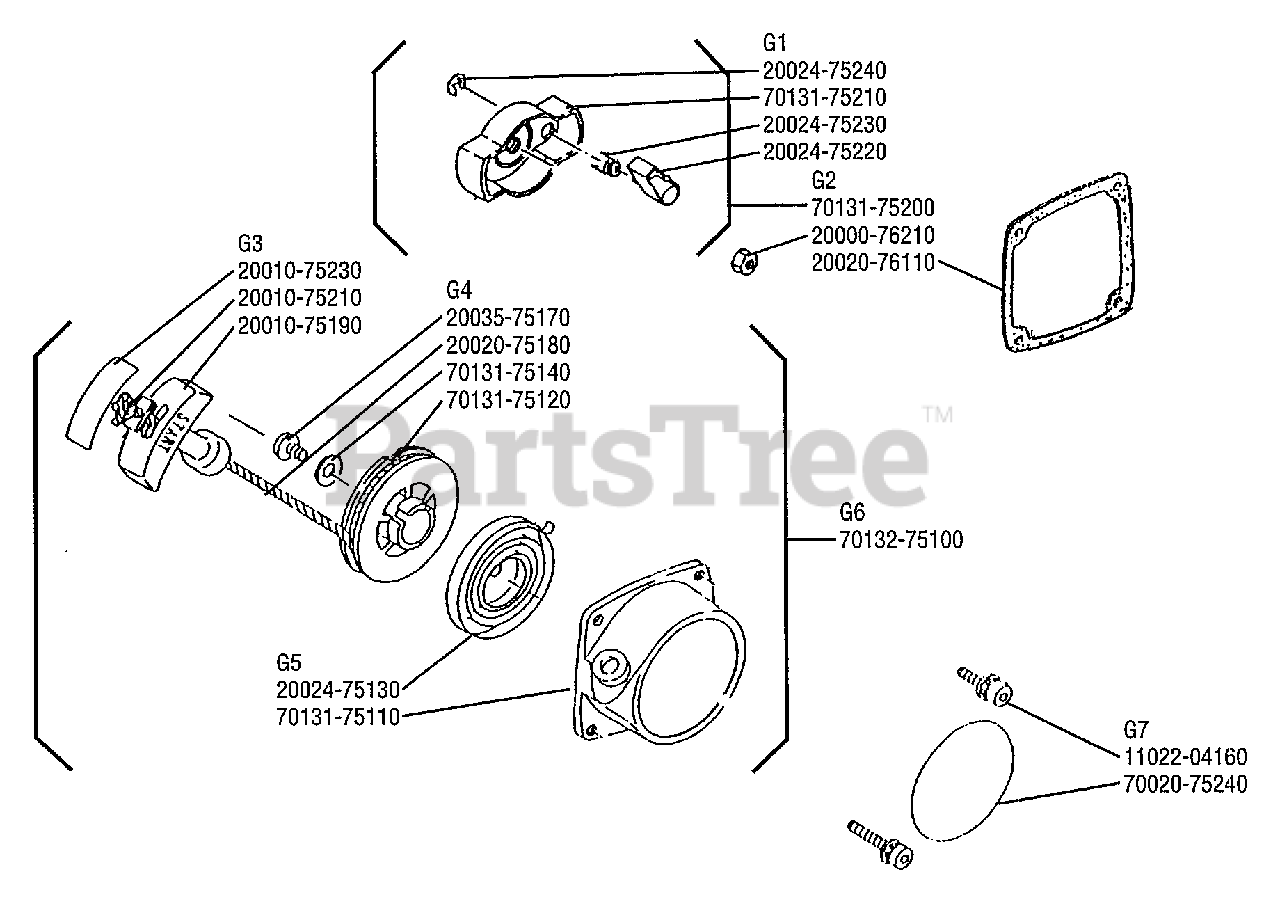 G1
20024-75240
70131-75210
20024-75230
20024-75220
G2
70131-75200
20000-76210
20020-76110

G3
20010-75230
20010-75210
20010-75190

START

G4
20035-75170
20020-75180
70131-75140
70131-75120

PartsTree™

G6
70132-75100

G5
20024-75130
70131-75110

G7
11022-04160
70020-75240