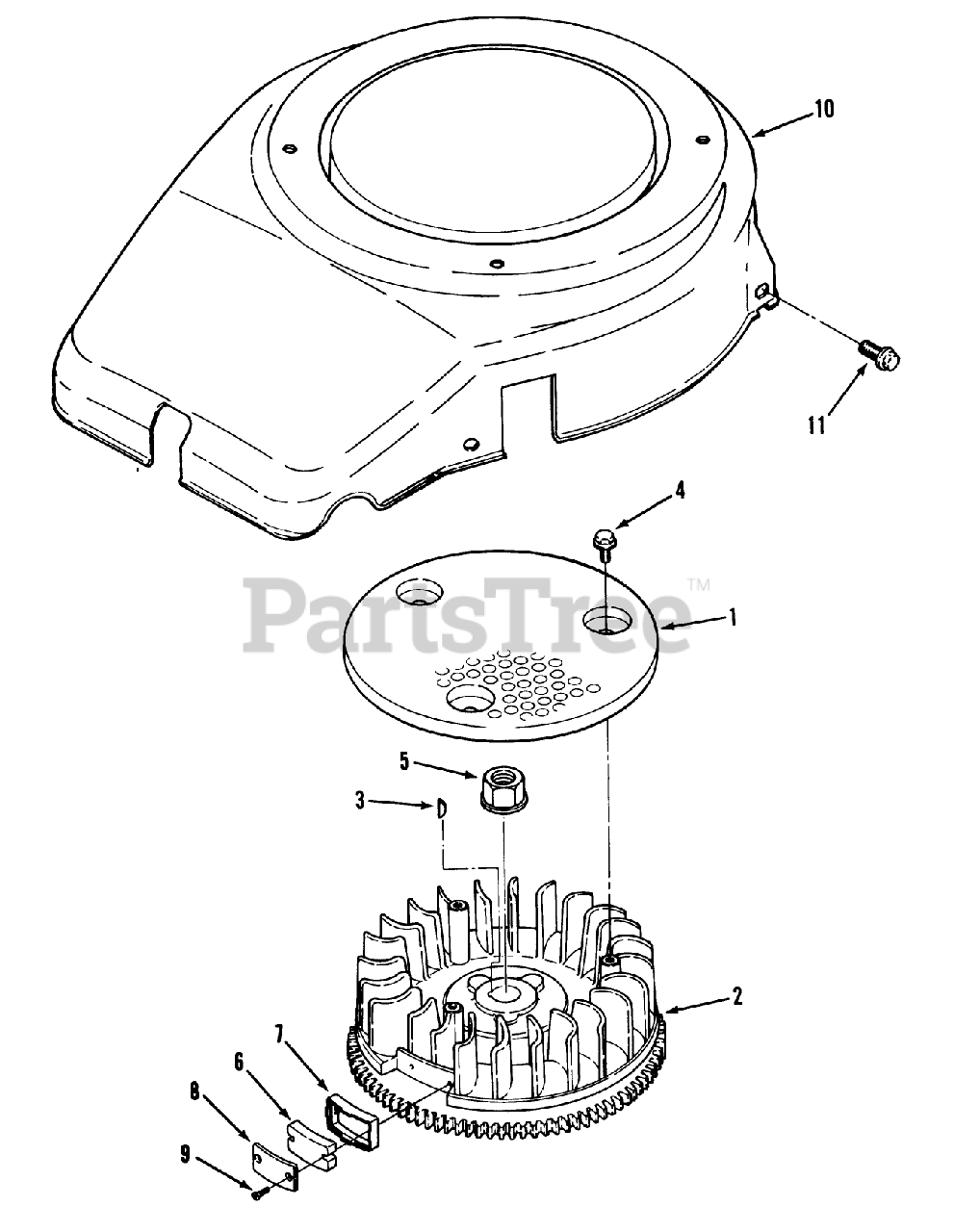 10

11

4

PartsTree™

1

5

3

2

7

6

8

9