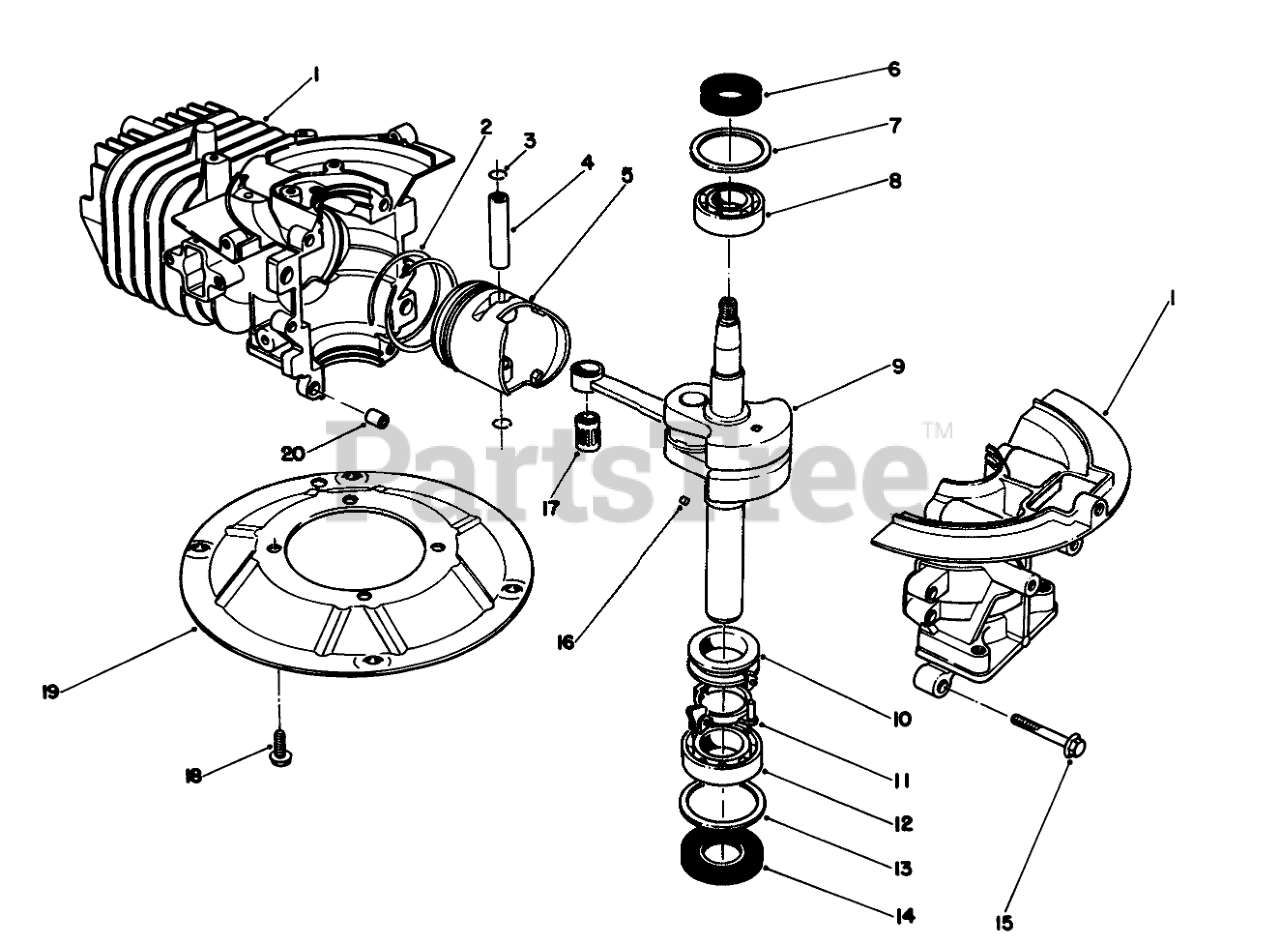 1
2
3
4
5
6
7
8
9
1
20
17
16
19
18
10
11
12
13
14
15
PartsTree™