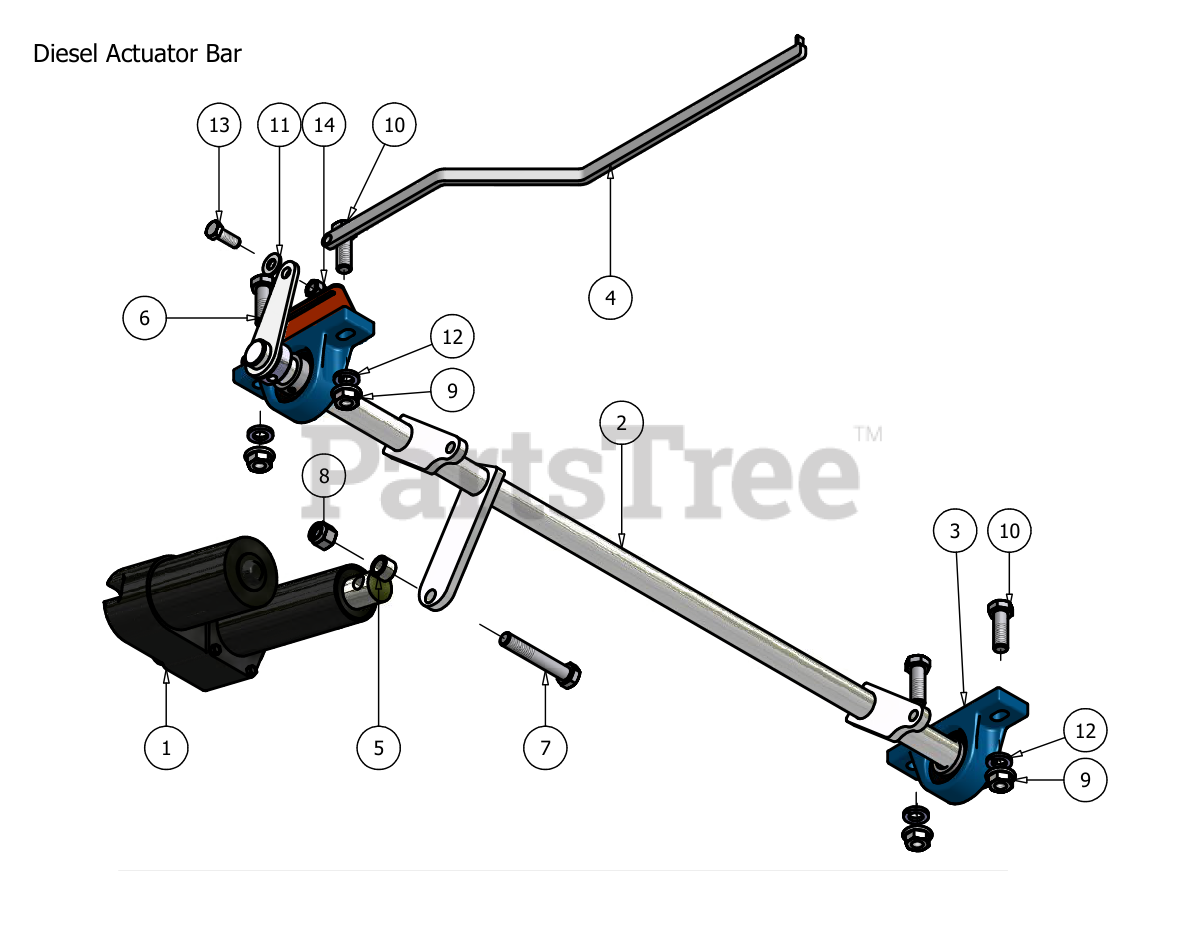 Diesel Actuator Bar

13 11 14 10

4

6

12

9

2

PartsTree™

8

3 10

1 5 7

12

9