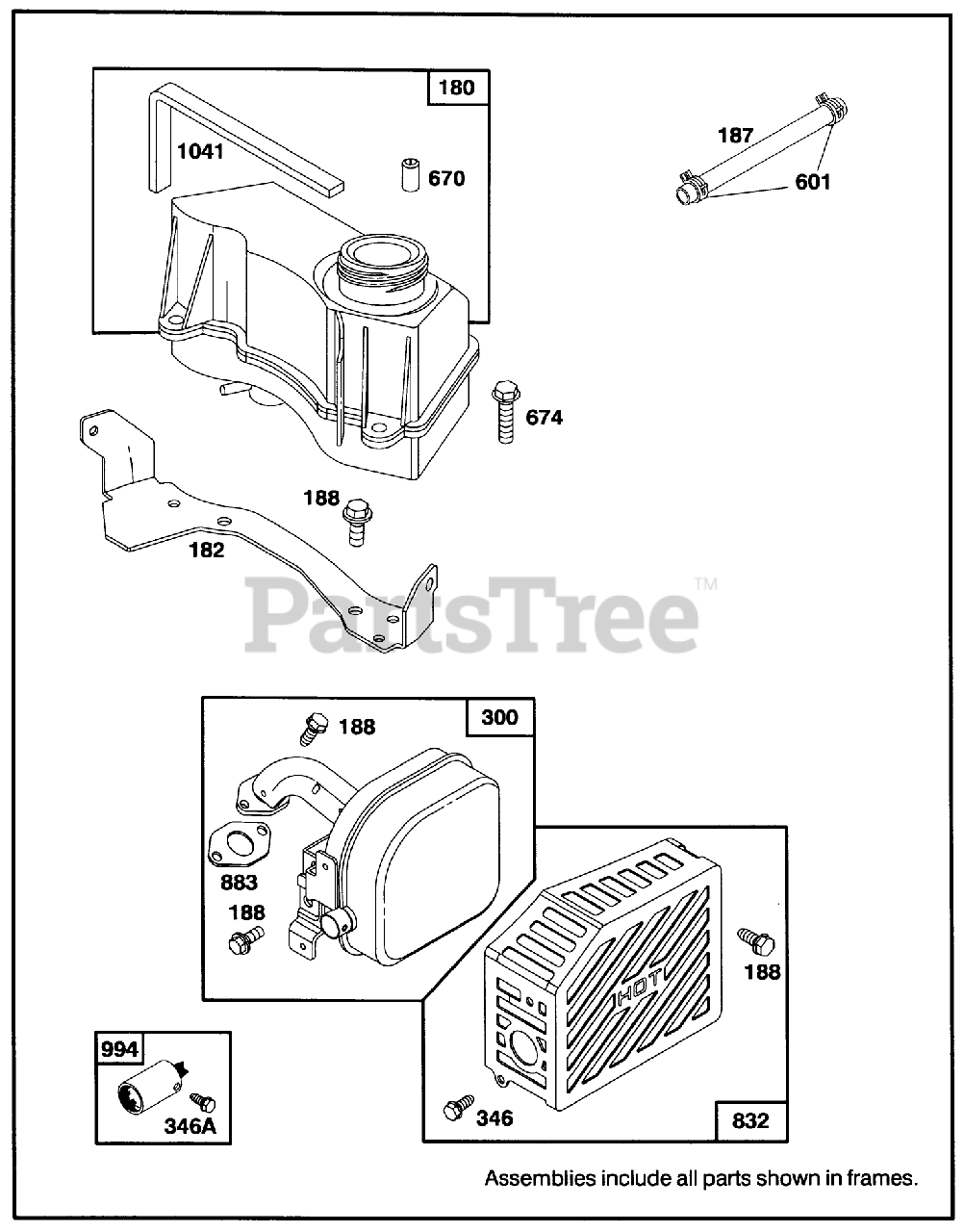 180
1041
670
187
601
674
188
182
PartsTree™
300
188
883
188
HOT
188
994
346A
346
832
Assemblies include all parts shown in frames.