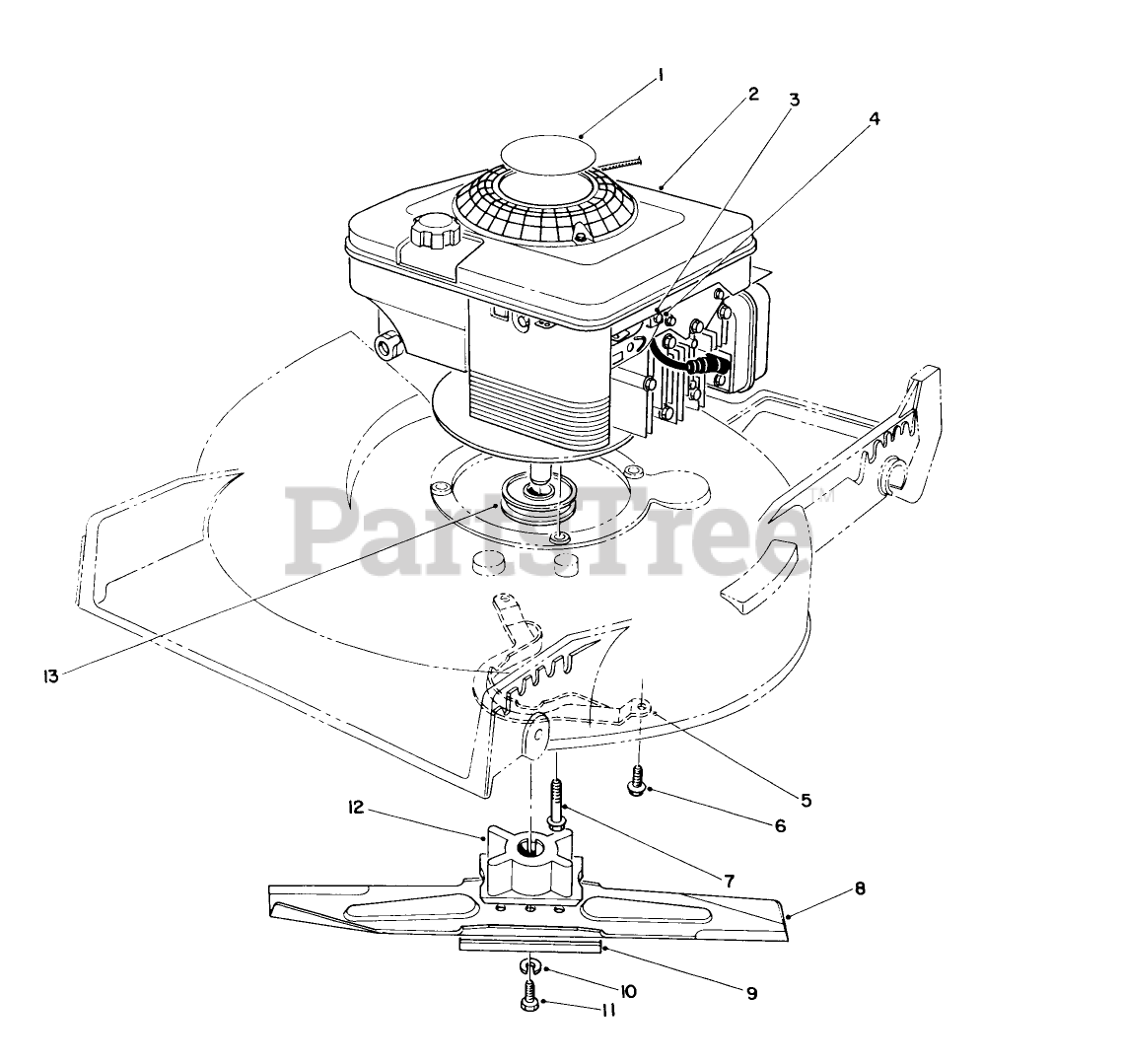 1
2
3
4
PartsTree™
13
5
6
12
7
8
9
10
11