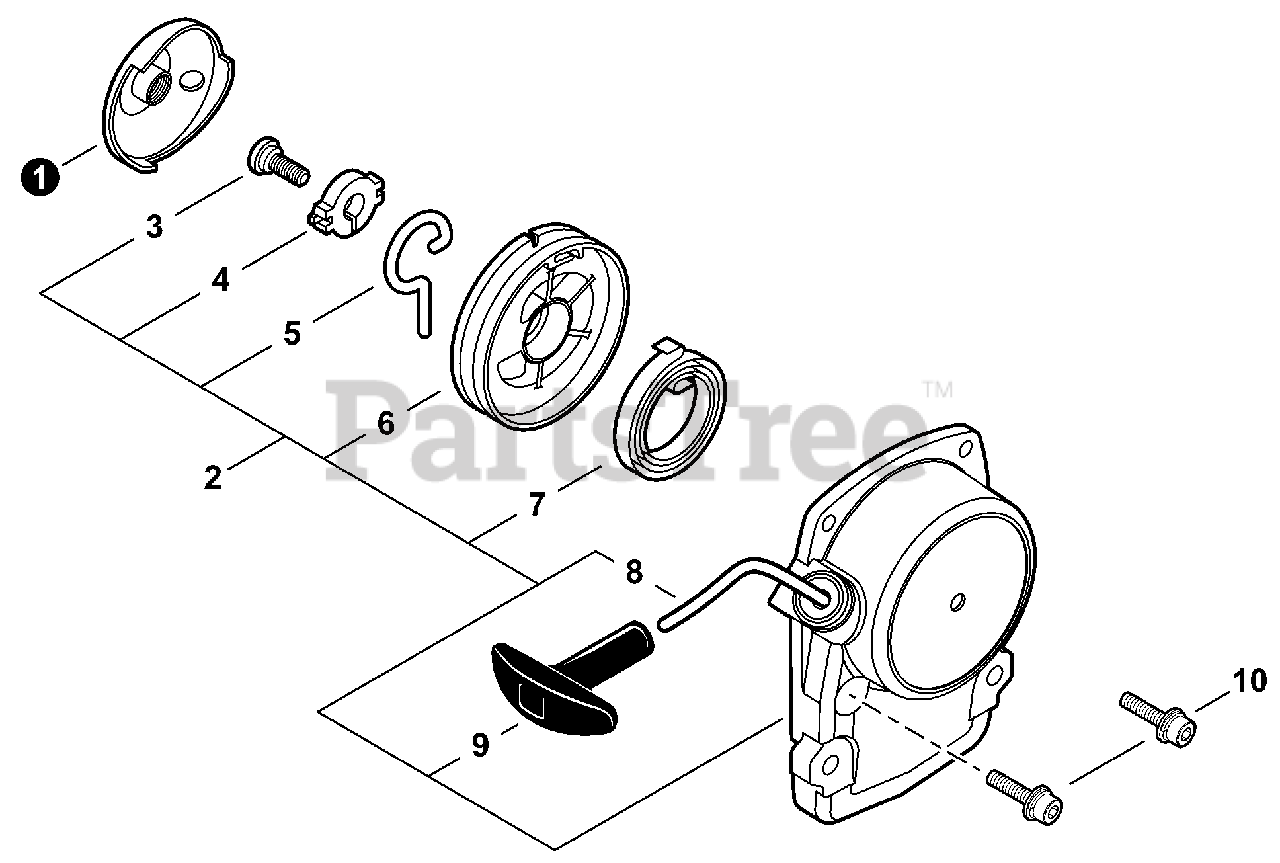 1
3
4
5
6
2
7
8
9
10
PartsTree™