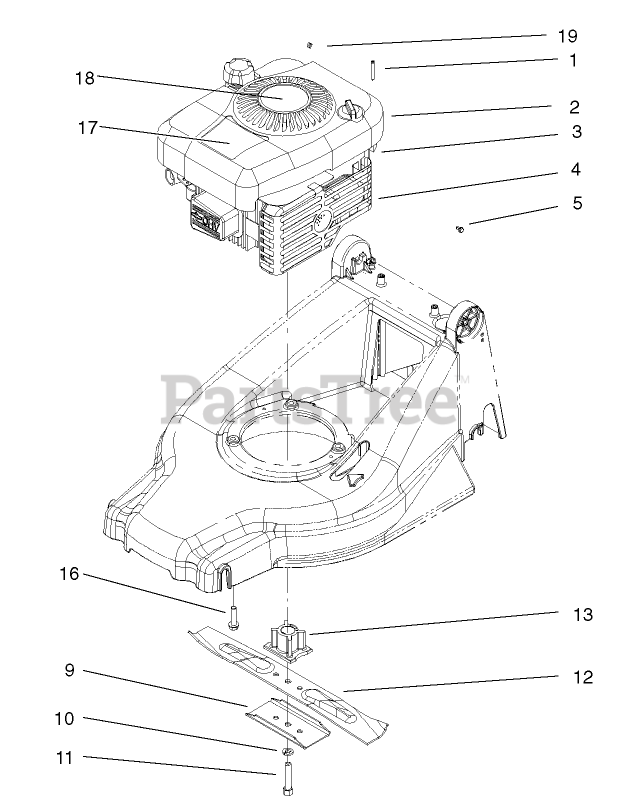 19
1
18
2
17
3
4
5
PartsTree™
16
13
9
12
10
11