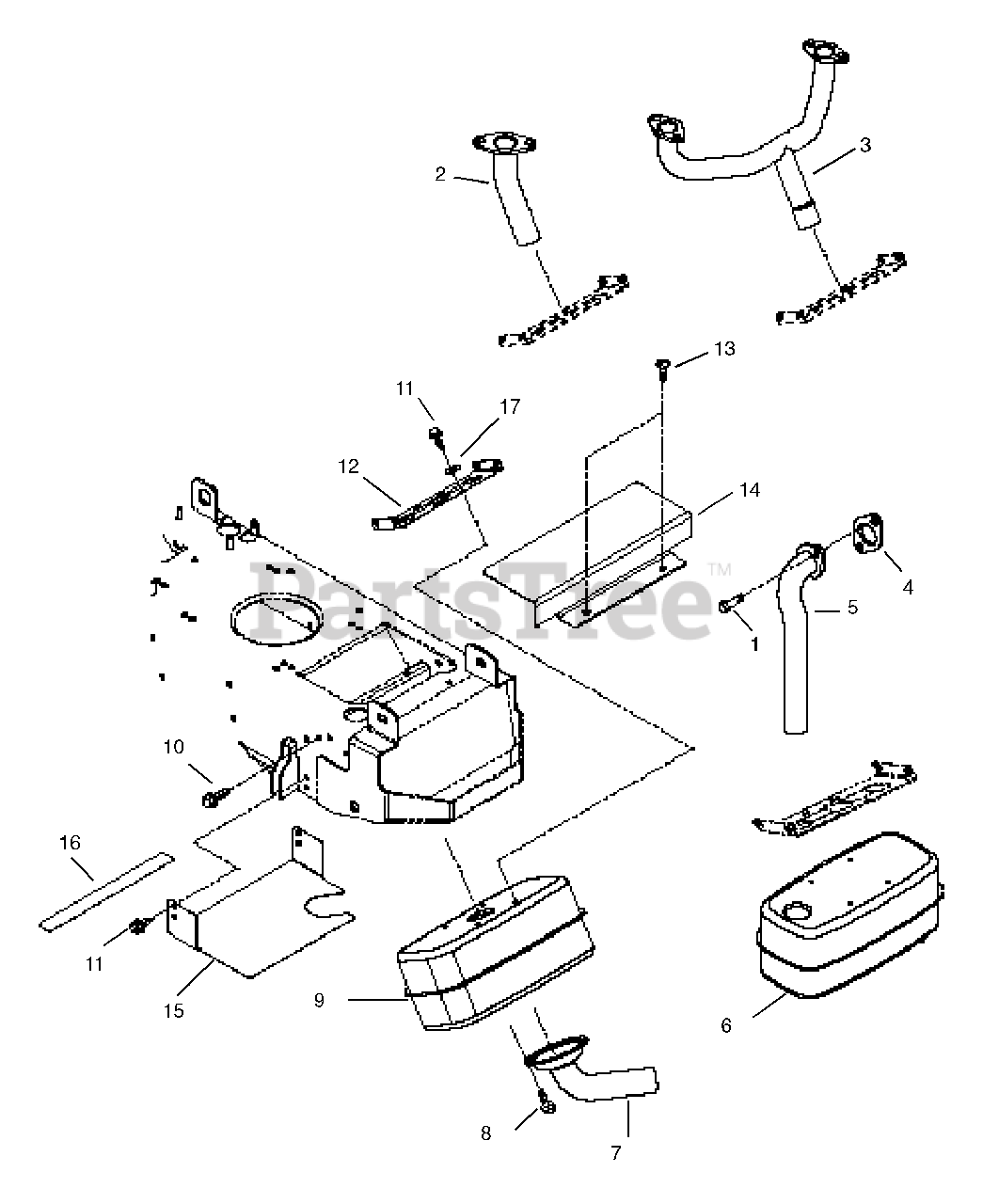 2
3
13
11
17
12
14
PartsTree™
4
5
1
10
16
11
15
9
6
8
7