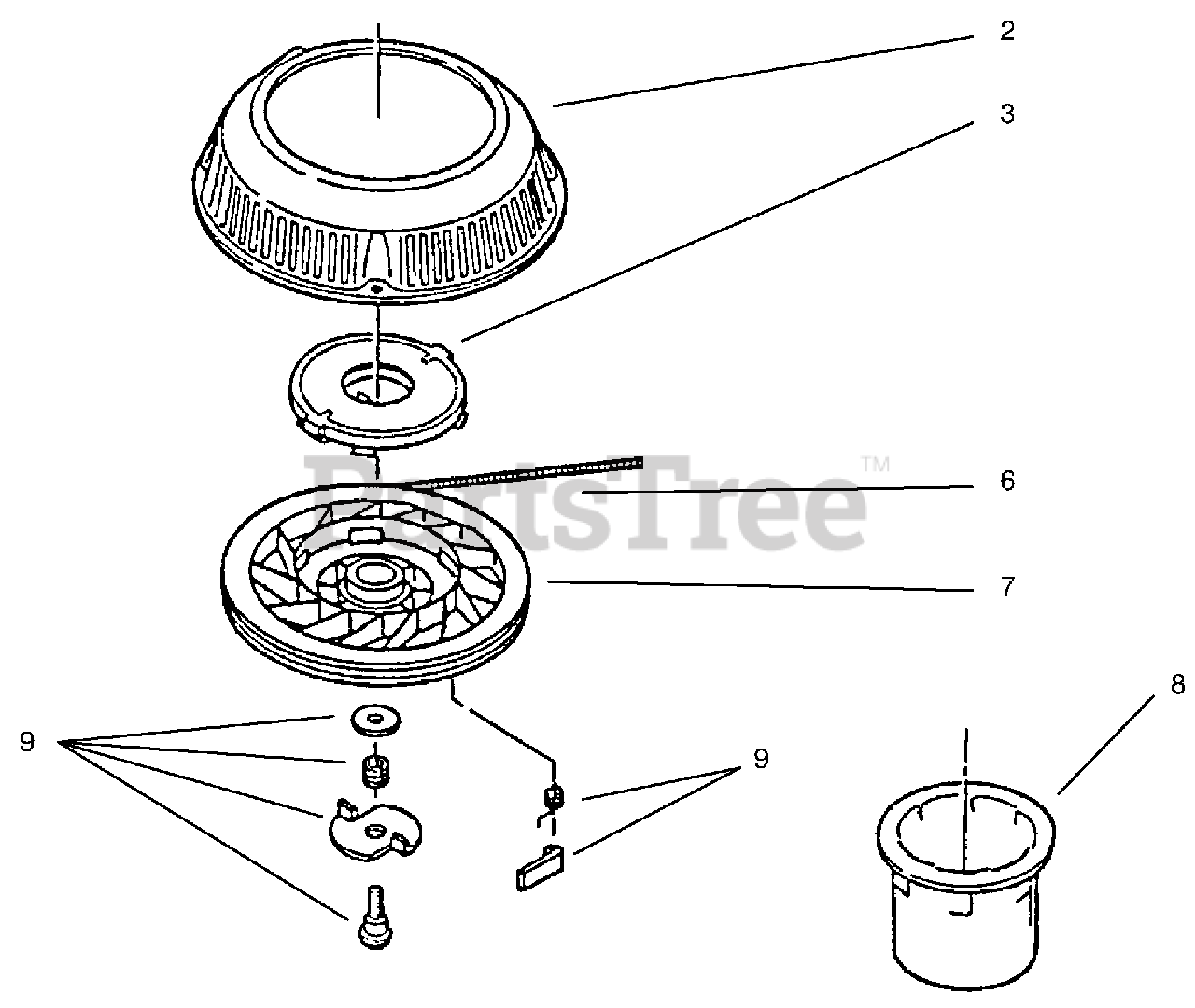 2
3
PartsTree™
6
7
8
9
9