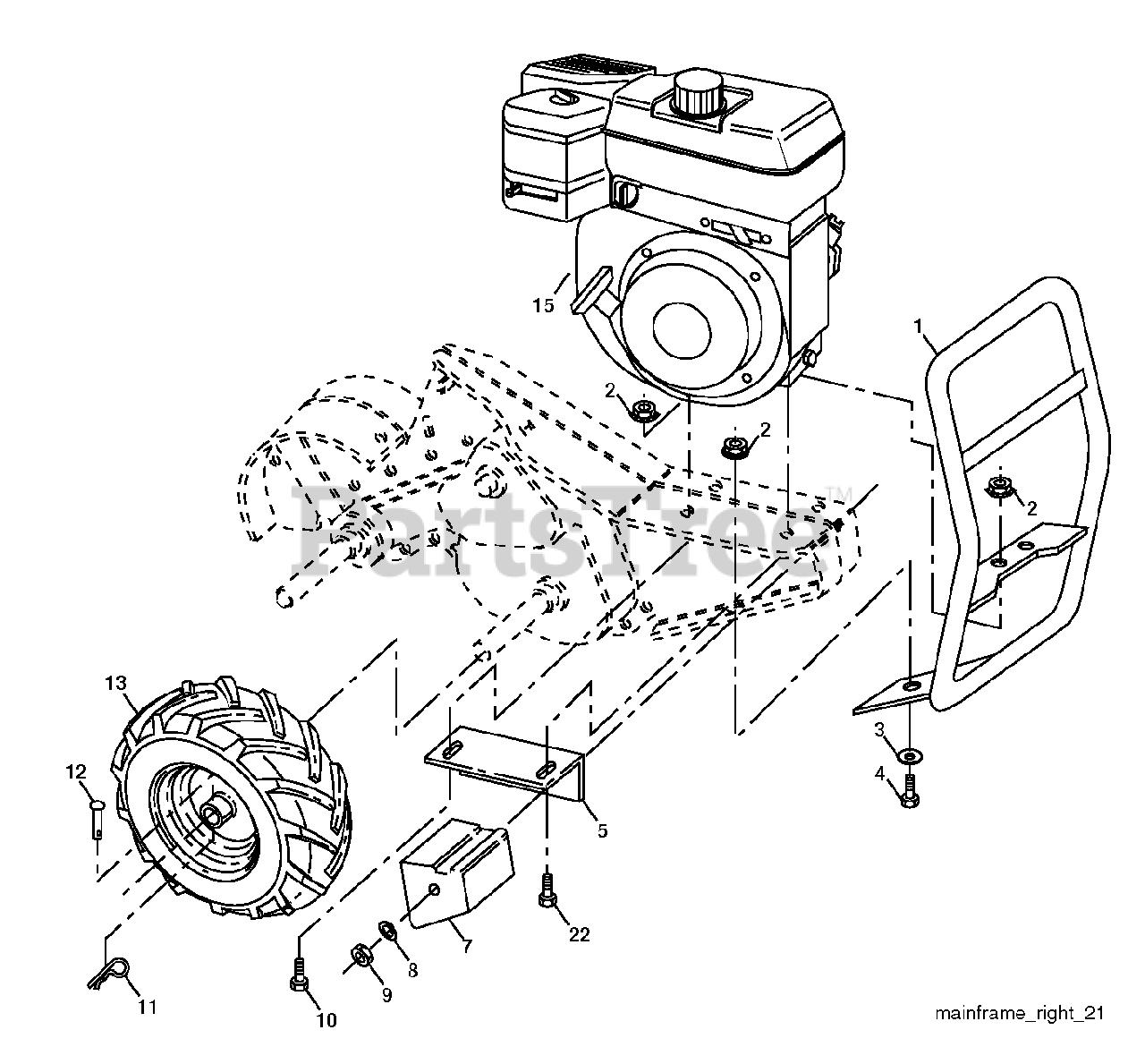 15
1
2
2
2
PartsTree™
13
12
3
4
5
22
7
8
9
10
11
mainframe_right_21