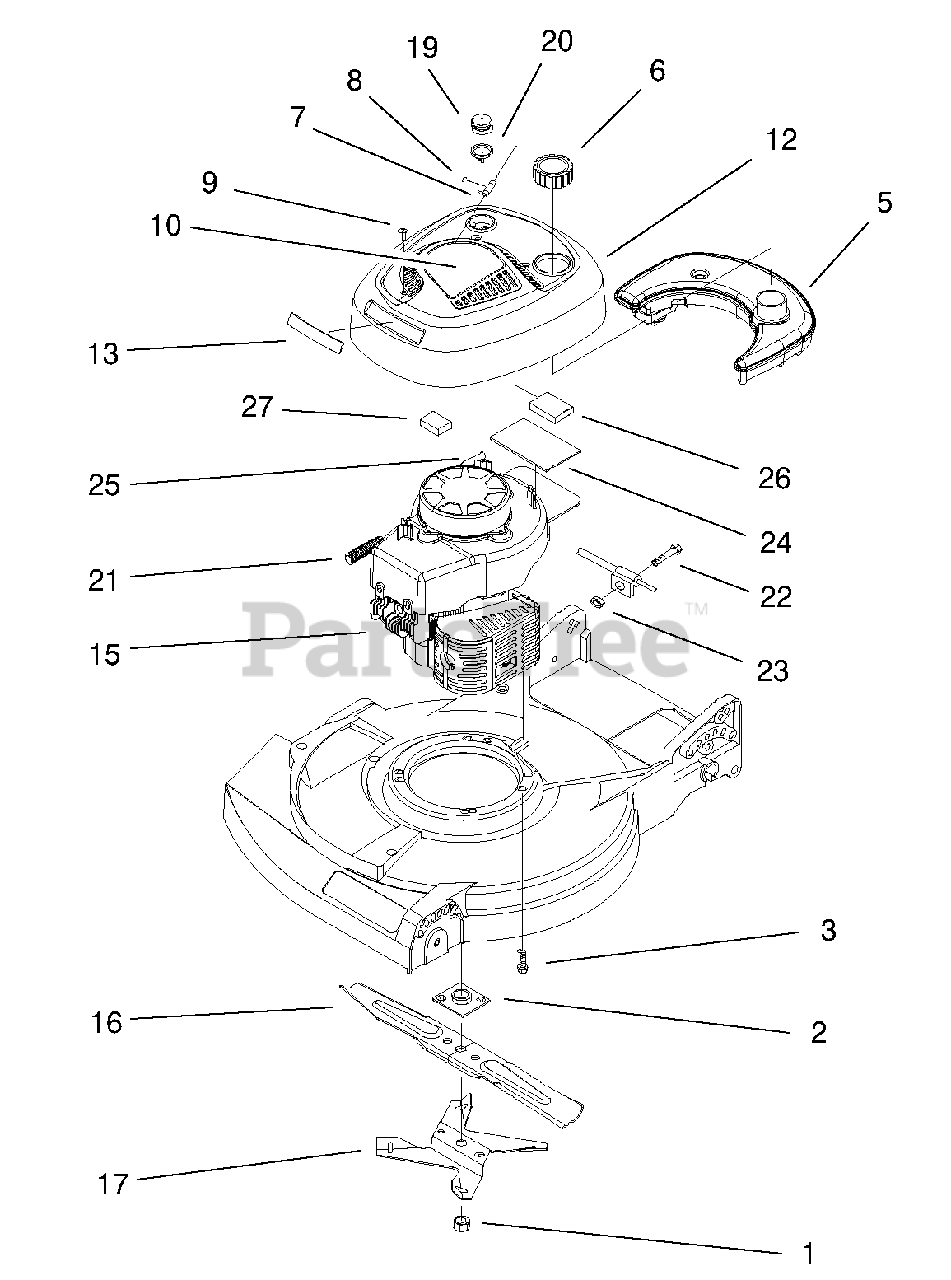 19
20
8
6
7
12
9
5
10
13
27
26
25
24
21
22
15
PartsTree™
23
3
16
2
17
1