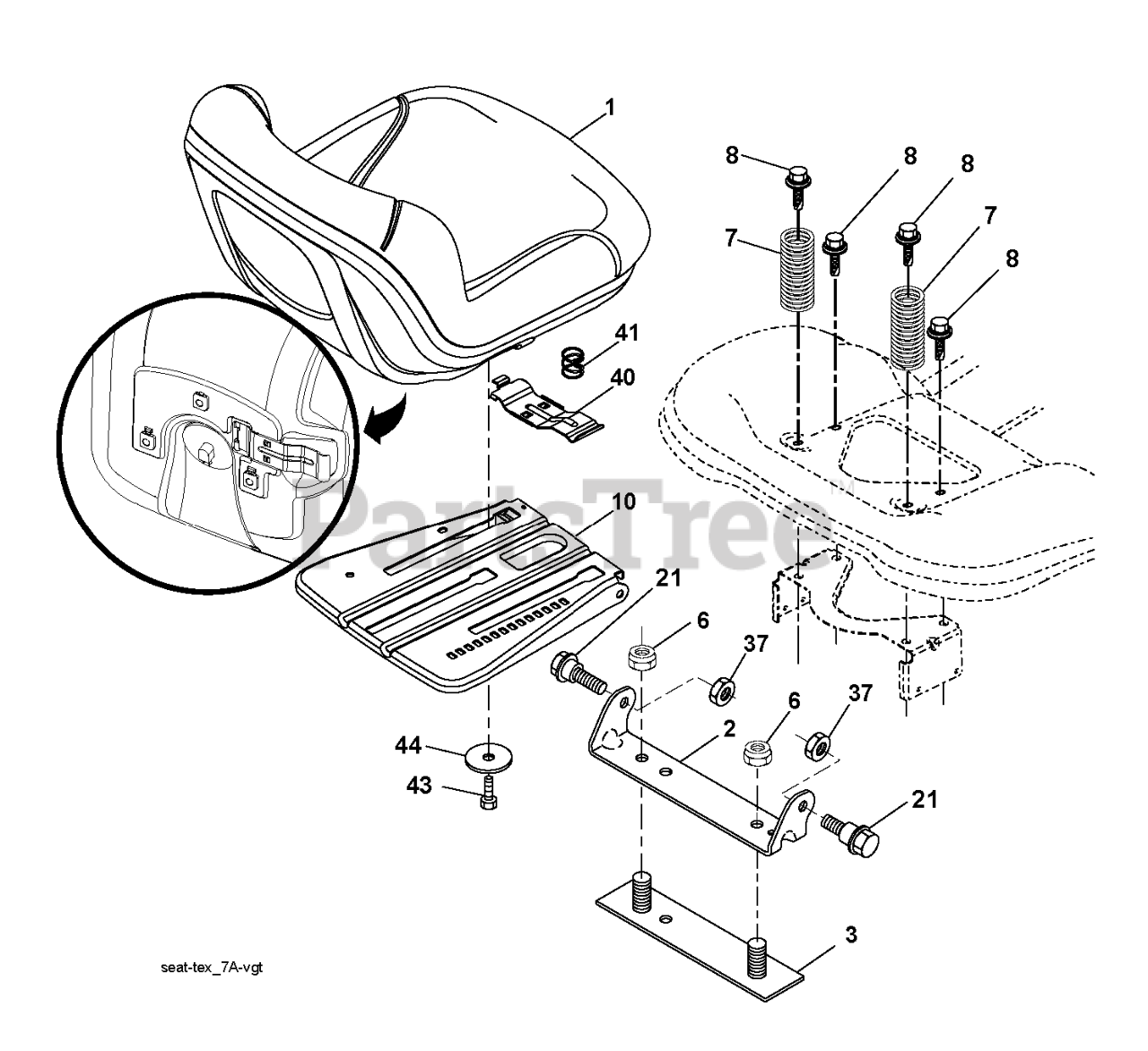 1

8
8
8
7
7
8

41
40

PartsTree

10

21
6
37
6
37
2

44
43

21

3

seat-tex_7A-vgt