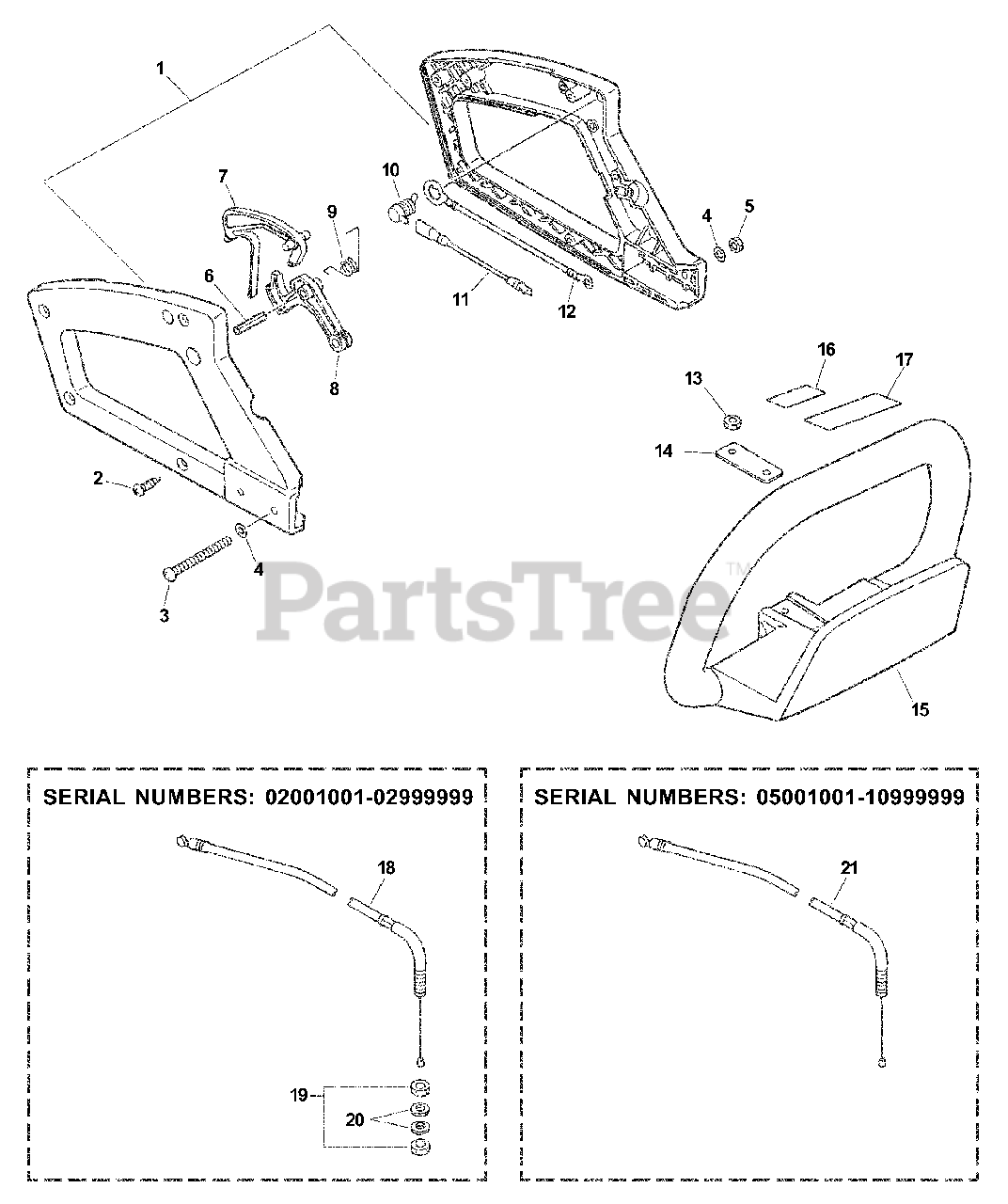 1
7
10
9
4
5
6
11
12
8
16
17
13
14
2
4
3
PartsTree™
15

SERIAL NUMBERS: 02001001-02999999
18
19
20

SERIAL NUMBERS: 05001001-10999999
21