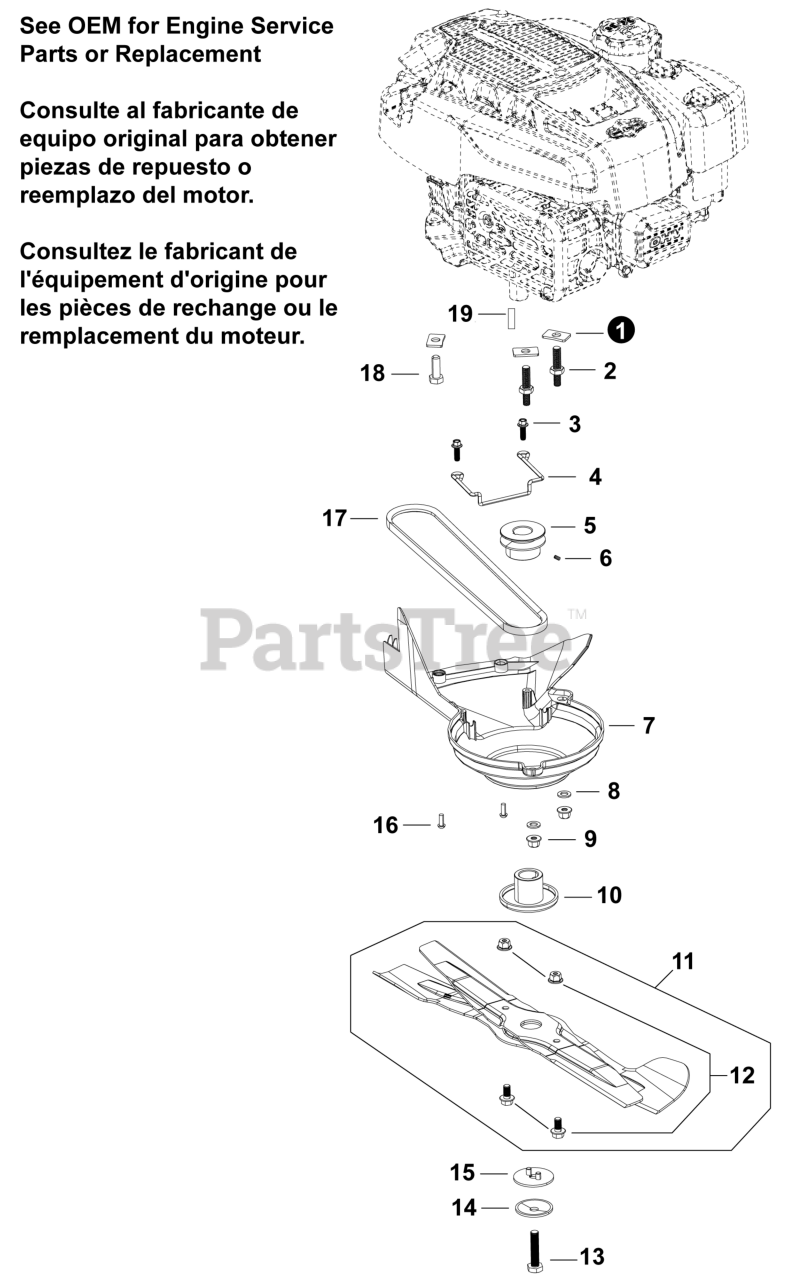 See OEM for Engine Service Parts or Replacement

Consulte al fabricante de equipo original para obtener piezas de repuesto o reemplazo del motor.

Consultez le fabricant de l'équipement d'origine pour les pièces de rechange ou le remplacement du moteur.

19
1
18
2
3
4
17
5
6
PartsTree™
7
8
16
9
10
11
12
15
14
13