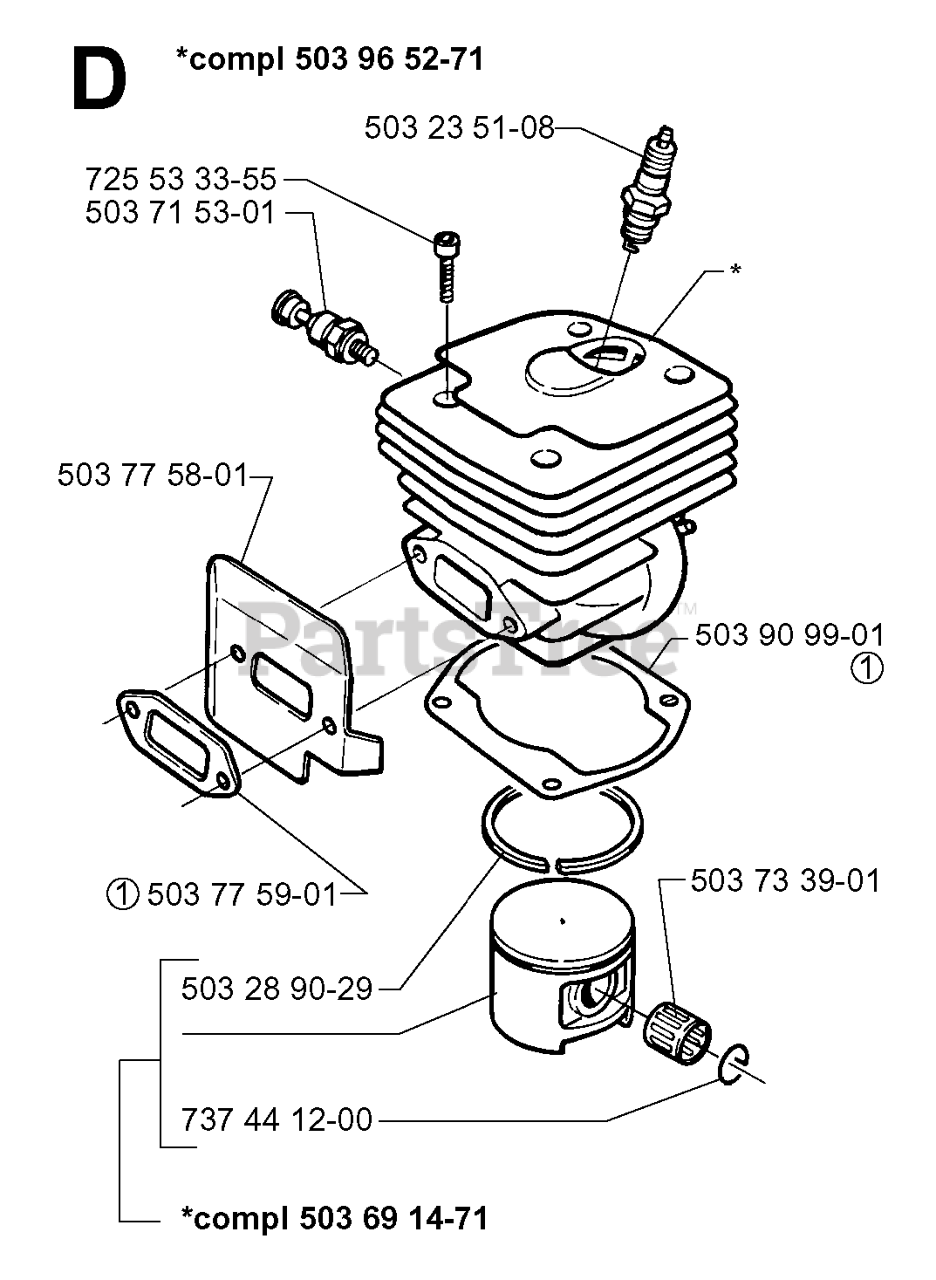 D *compl 503 96 52-71

503 23 51-08

725 53 33-55
503 71 53-01

*

503 77 58-01

PartsTree™

503 90 99-01
①

① 503 77 59-01

503 73 39-01

503 28 90-29

737 44 12-00

*compl 503 69 14-71