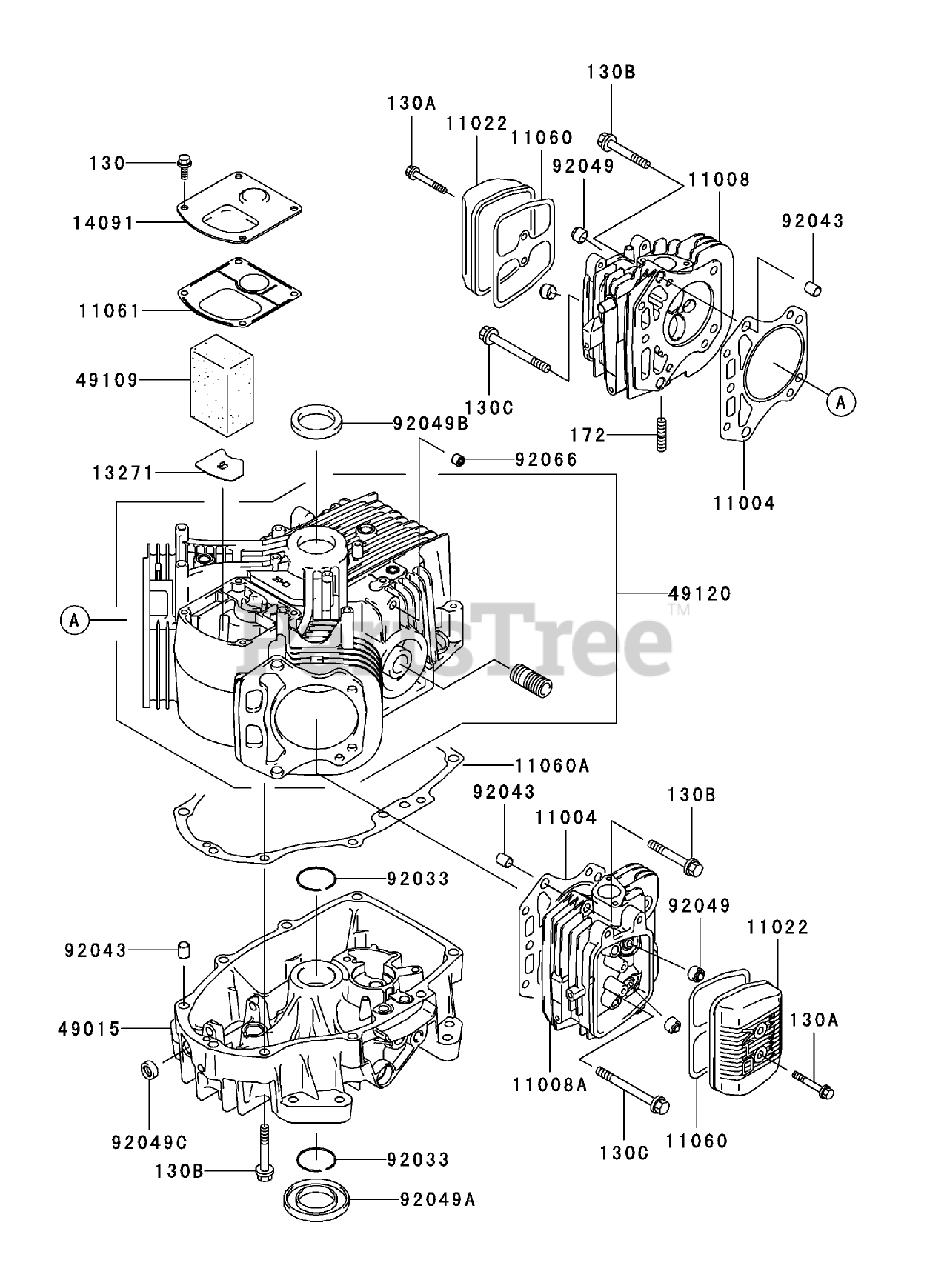 130B
130A
11022
11060
130
92049
11008
14091
92043
11061
49109
130C
A
172
92049B
92066
13271
11004
49120
A
PartsTree™
11060A
92043
11004
130B
92033
92049
11022
92043
49015
130A
11008A
92049C
130C
11060
130B
92033
92049A