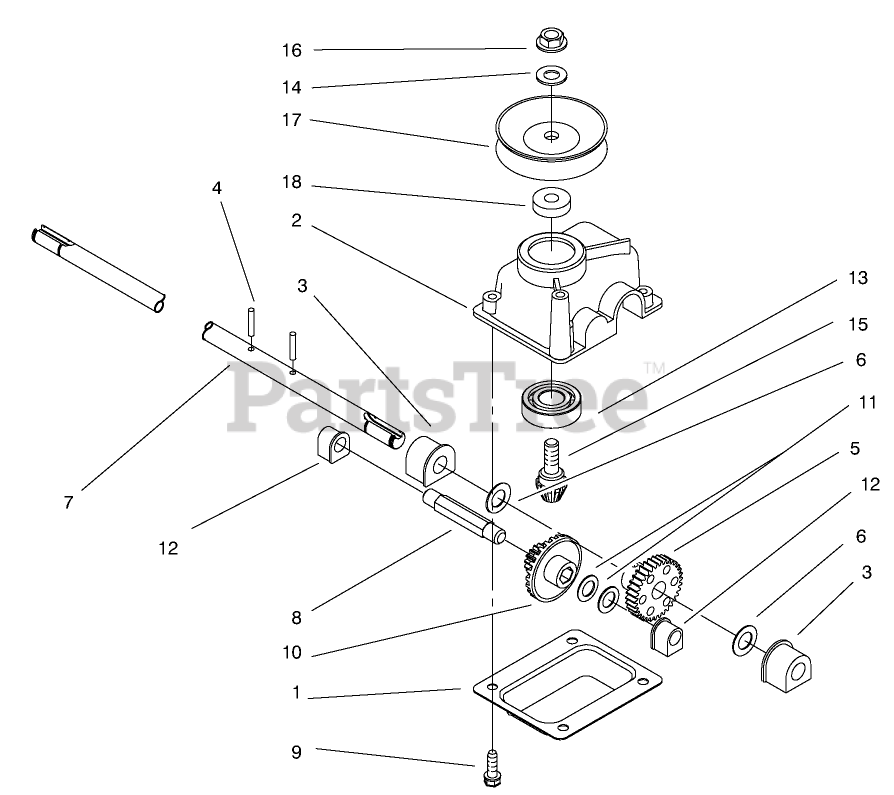 16
14
17
18
2
4
3
13
15
6
11
5
12
6
3
7
12
8
10
1
9
PartsTree™