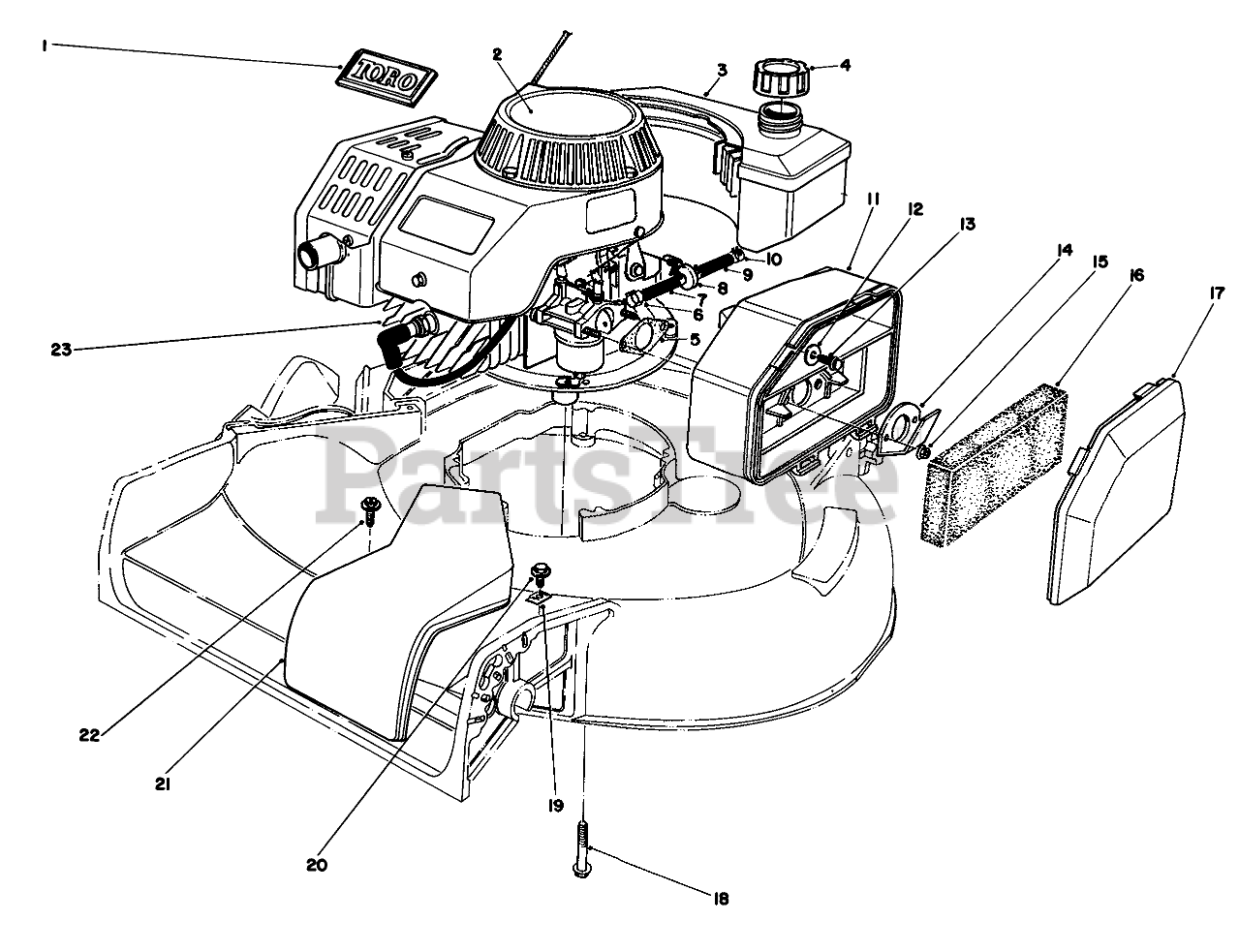 1
TORO
2
3
4
11
12
13
14
15
16
17
10
9
8
7
6
5
23
PartsTree
22
21
20
19
18