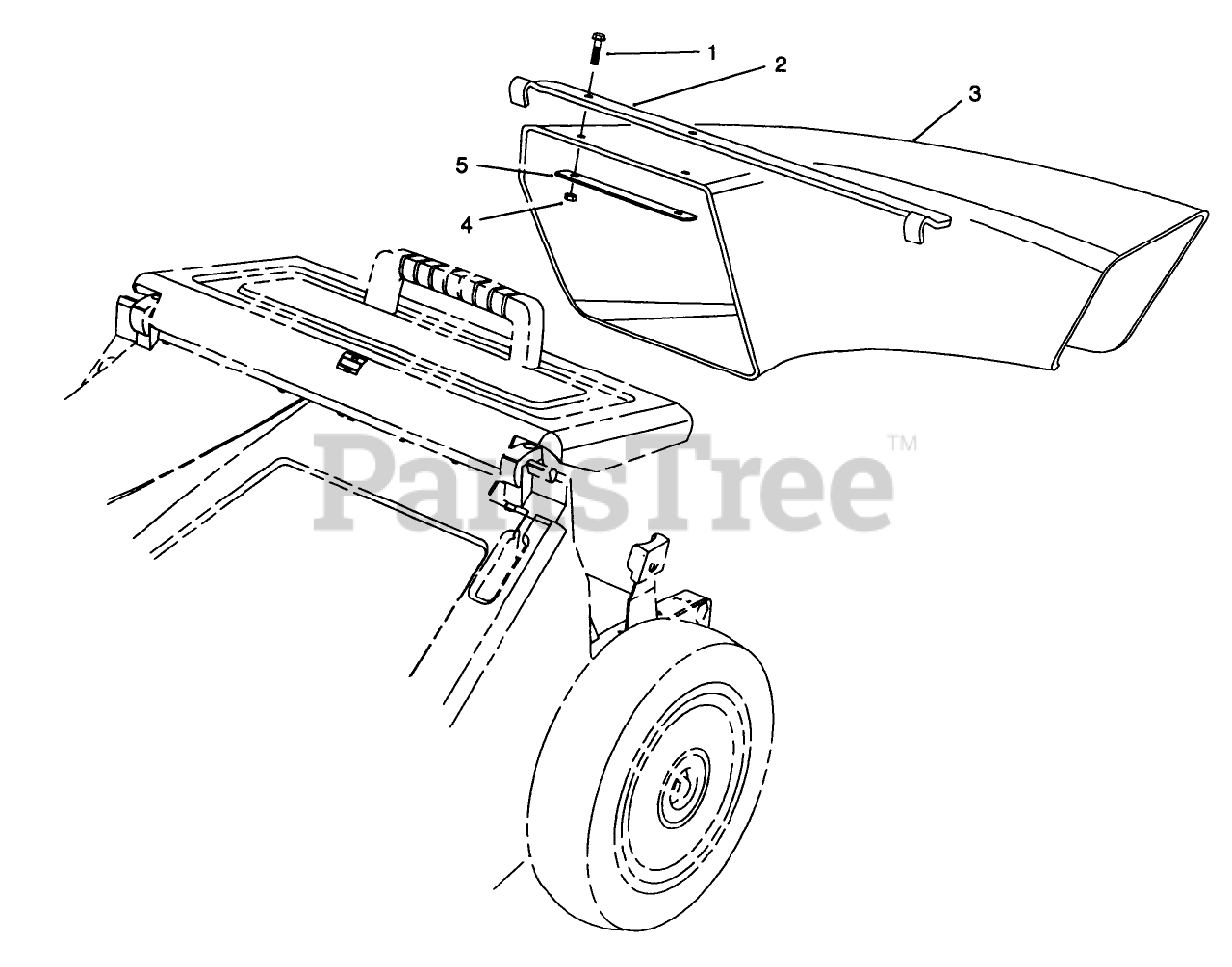 1
2
3
5
4
PartsTree™