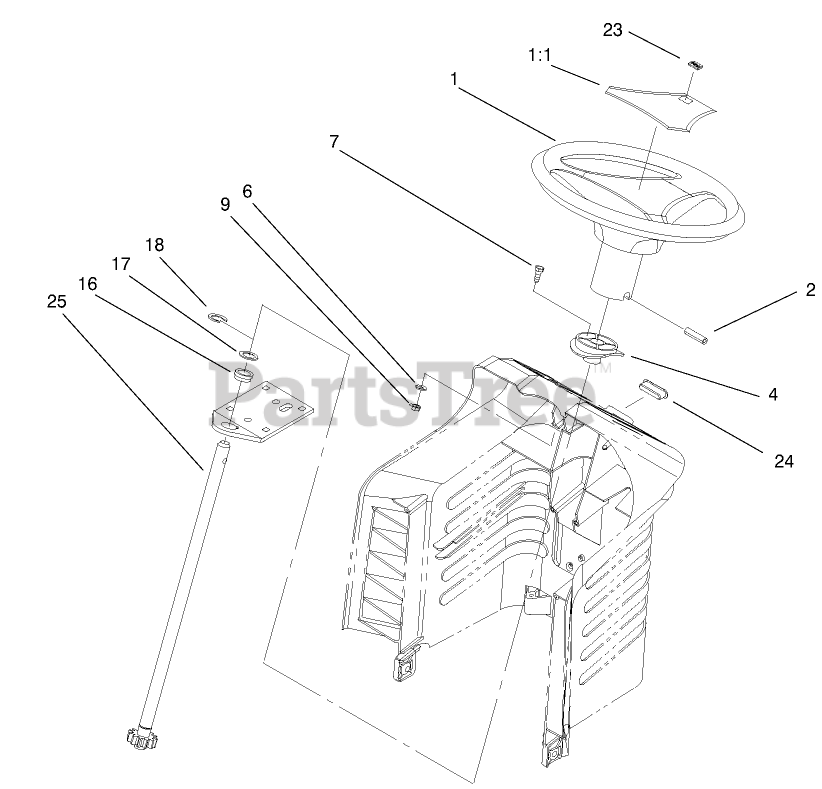 23
1:1
1
7
6
9
18
17
16
25
2
4
24
PartsTree™