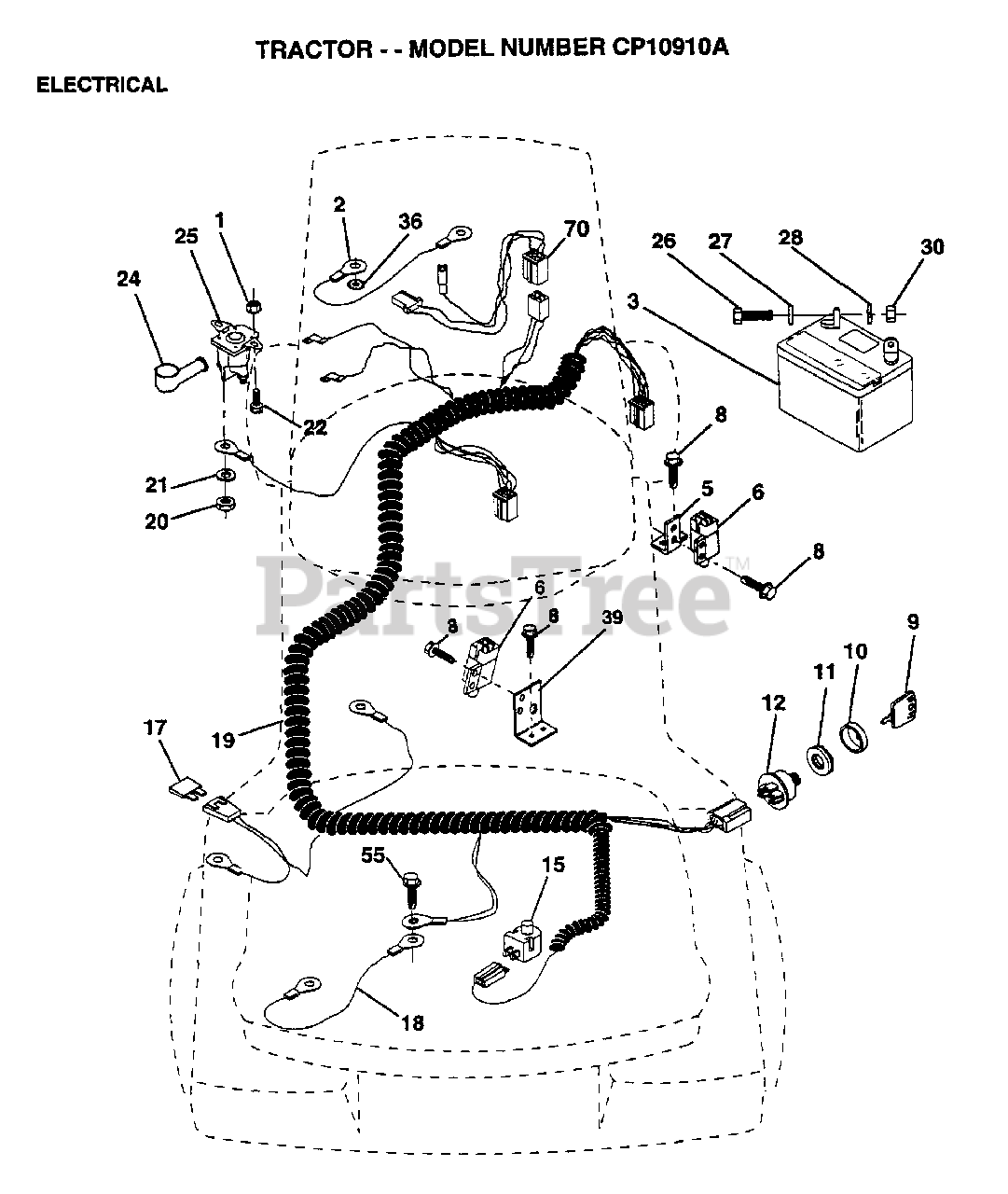 TRACTOR - - MODEL NUMBER CP10910A

ELECTRICAL

2
36
70
1
25
24
26
27
28
30
3
22
8
21
20
5
6
8
PartsTree™
6
8
8
39
9
10
11
12
17
19
55
15
18