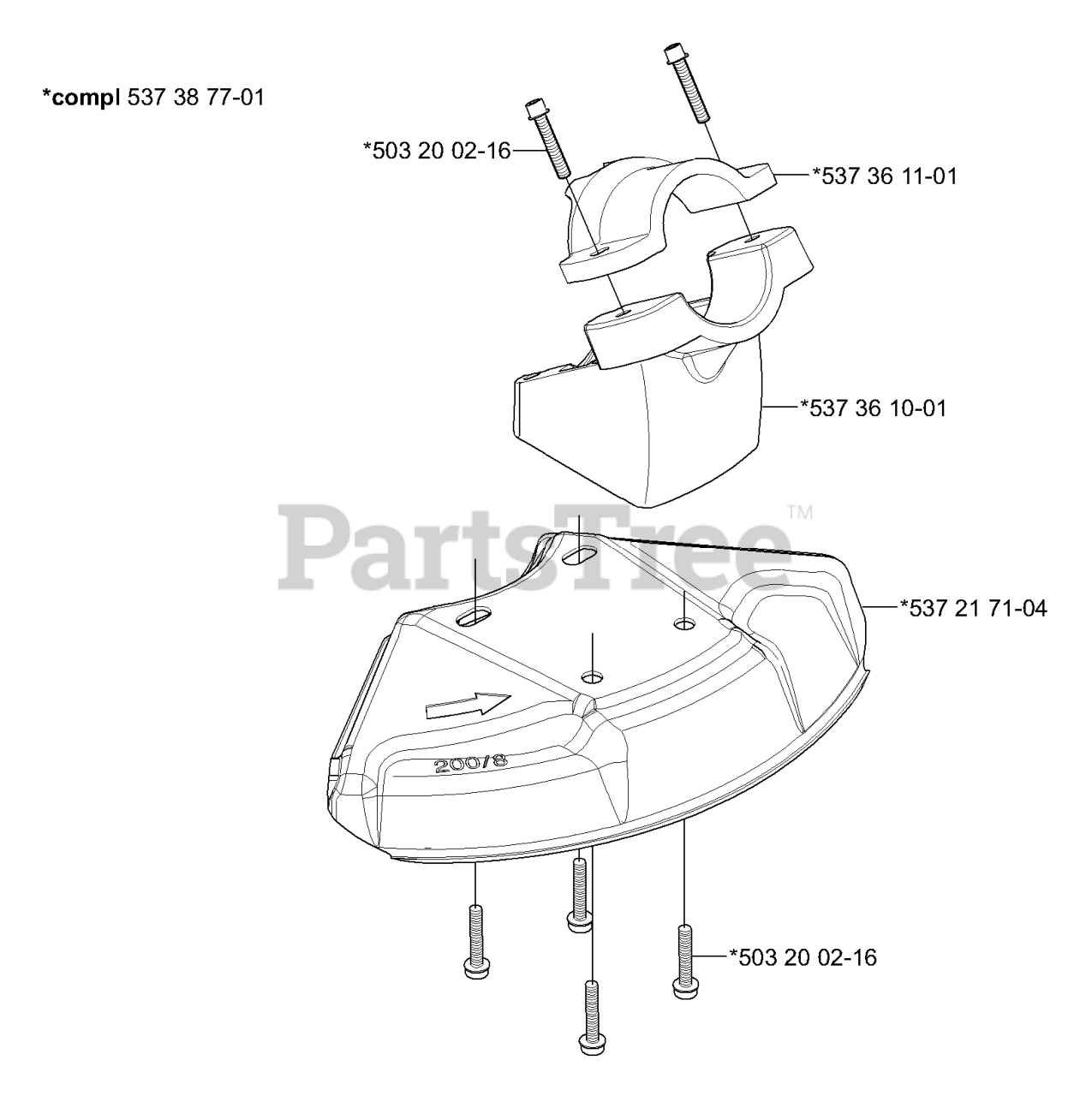 *compl 537 38 77-01

*503 20 02-16

*537 36 11-01

*537 36 10-01

PartsTree™

*537 21 71-04

200/8

*503 20 02-16