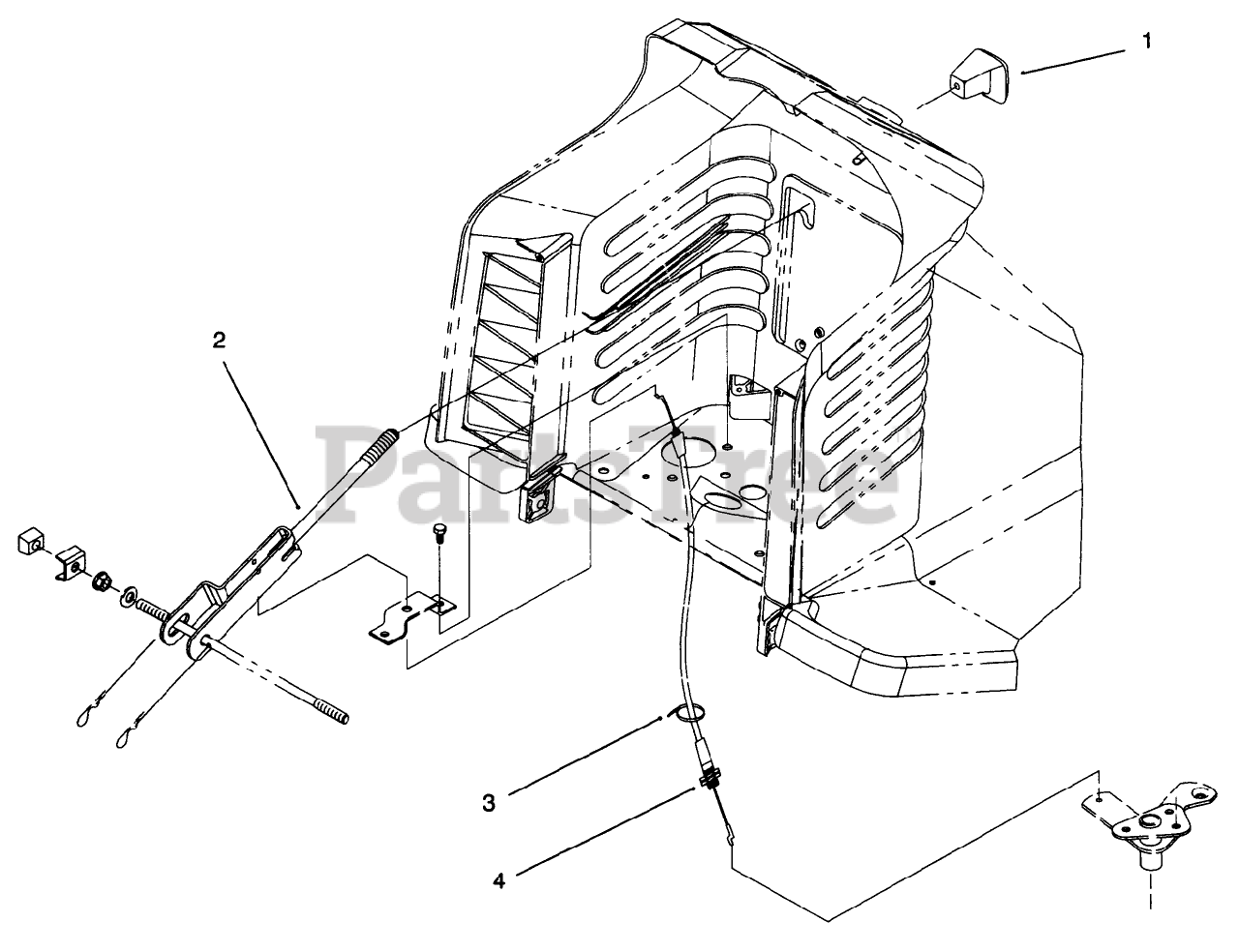 1

2

PartsTree

3

4