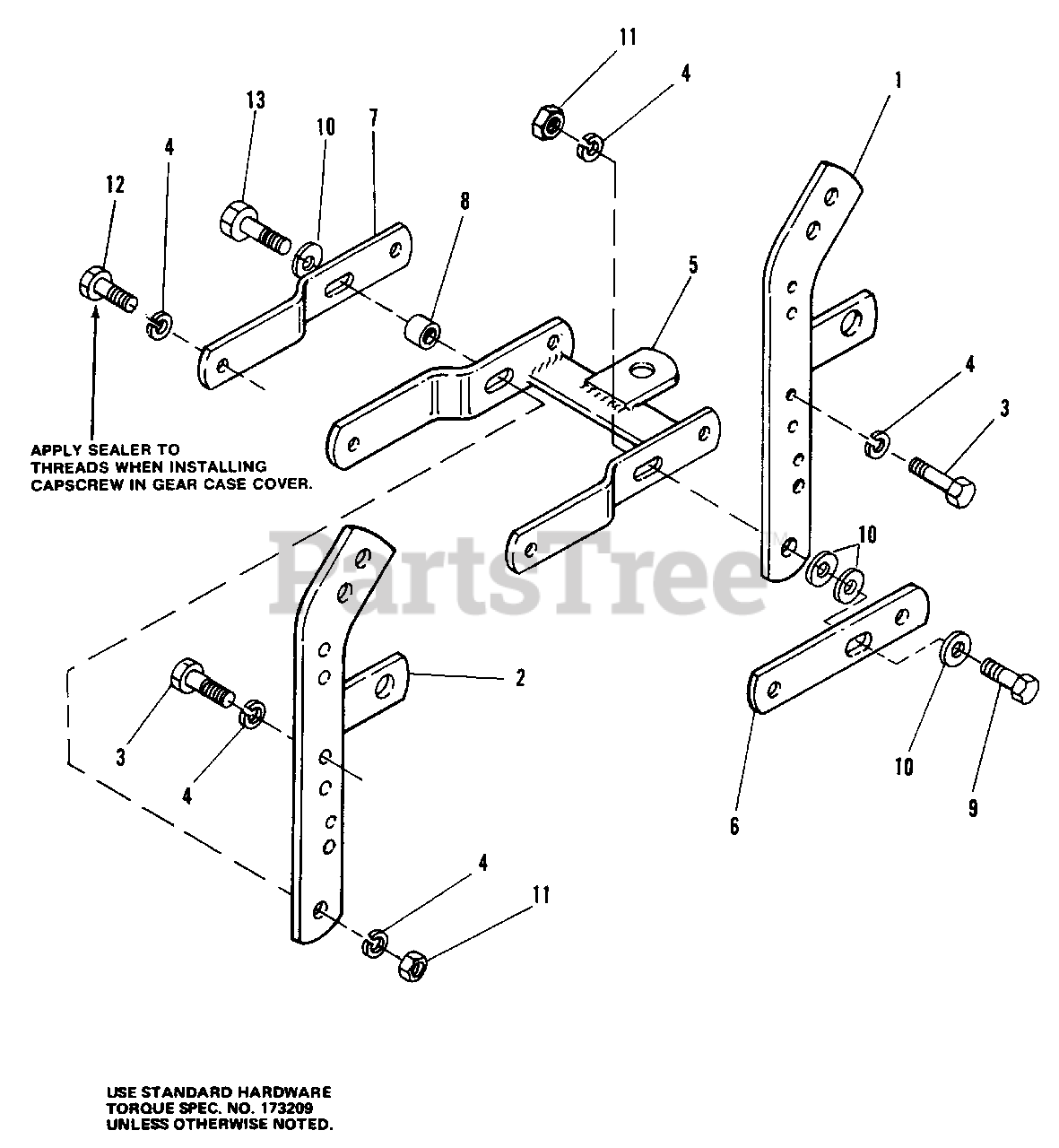 11
4
1
13
10
7
4
12
8
5
4
3
APPLY SEALER TO THREADS WHEN INSTALLING CAPSCREW IN GEAR CASE COVER.
PartsTree
10
2
3
4
10
9
6
4
11
USE STANDARD HARDWARE TORQUE SPEC. NO. 173209 UNLESS OTHERWISE NOTED.