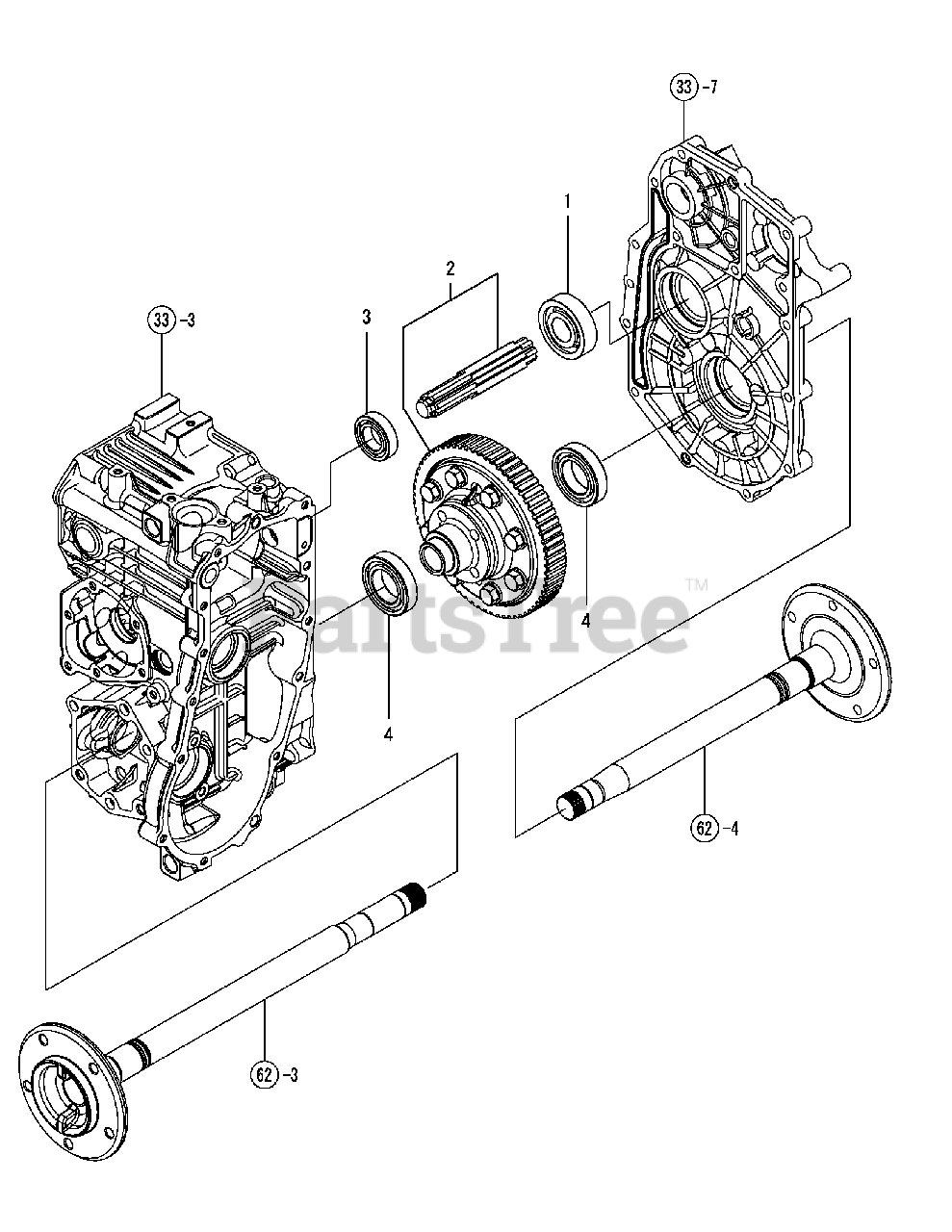 33 -7

1

2

33 -3

3

4

PartsTree™

4

62 -4

62 -3