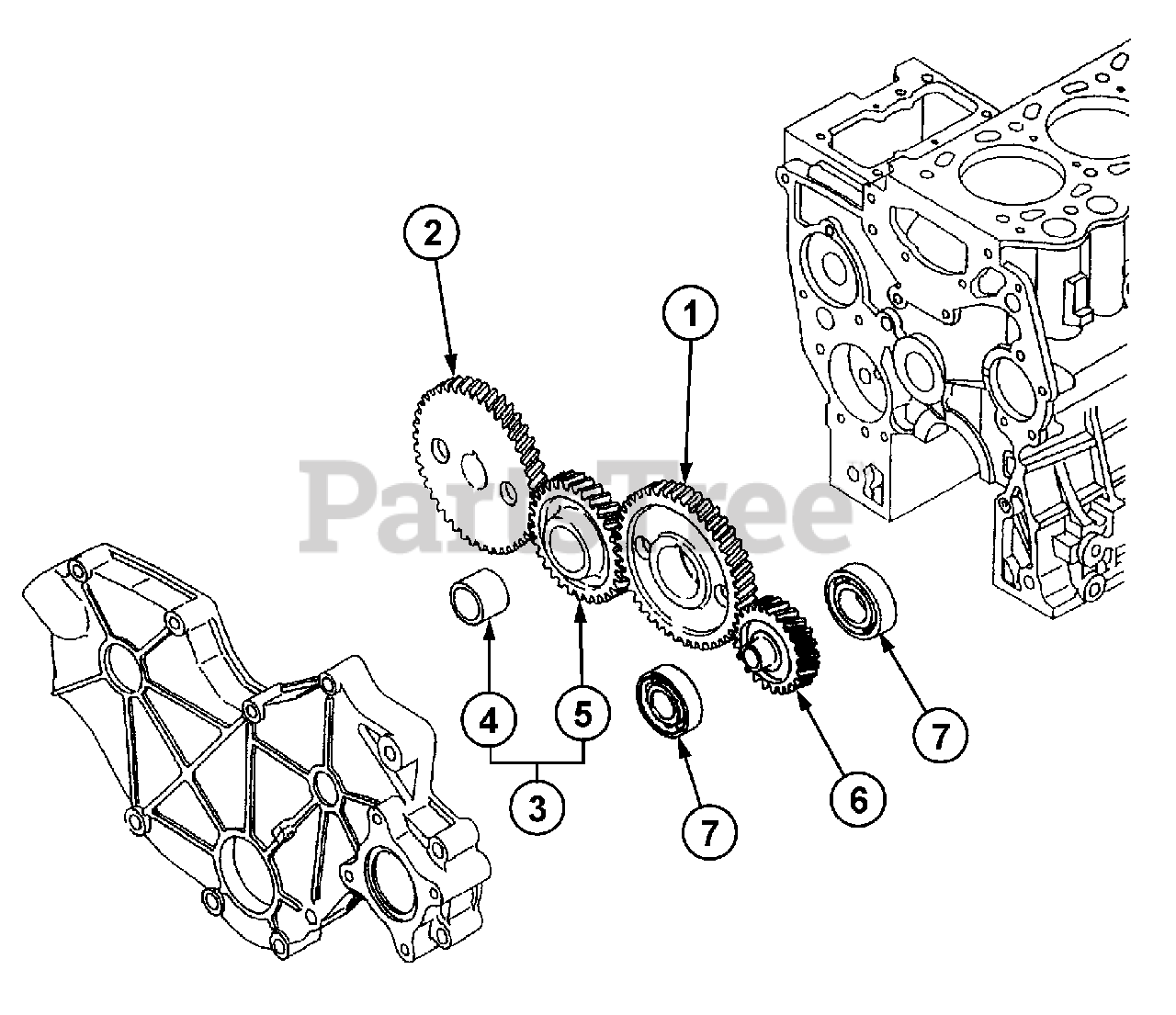 2
1
PartsTree
4
5
3
7
6
7