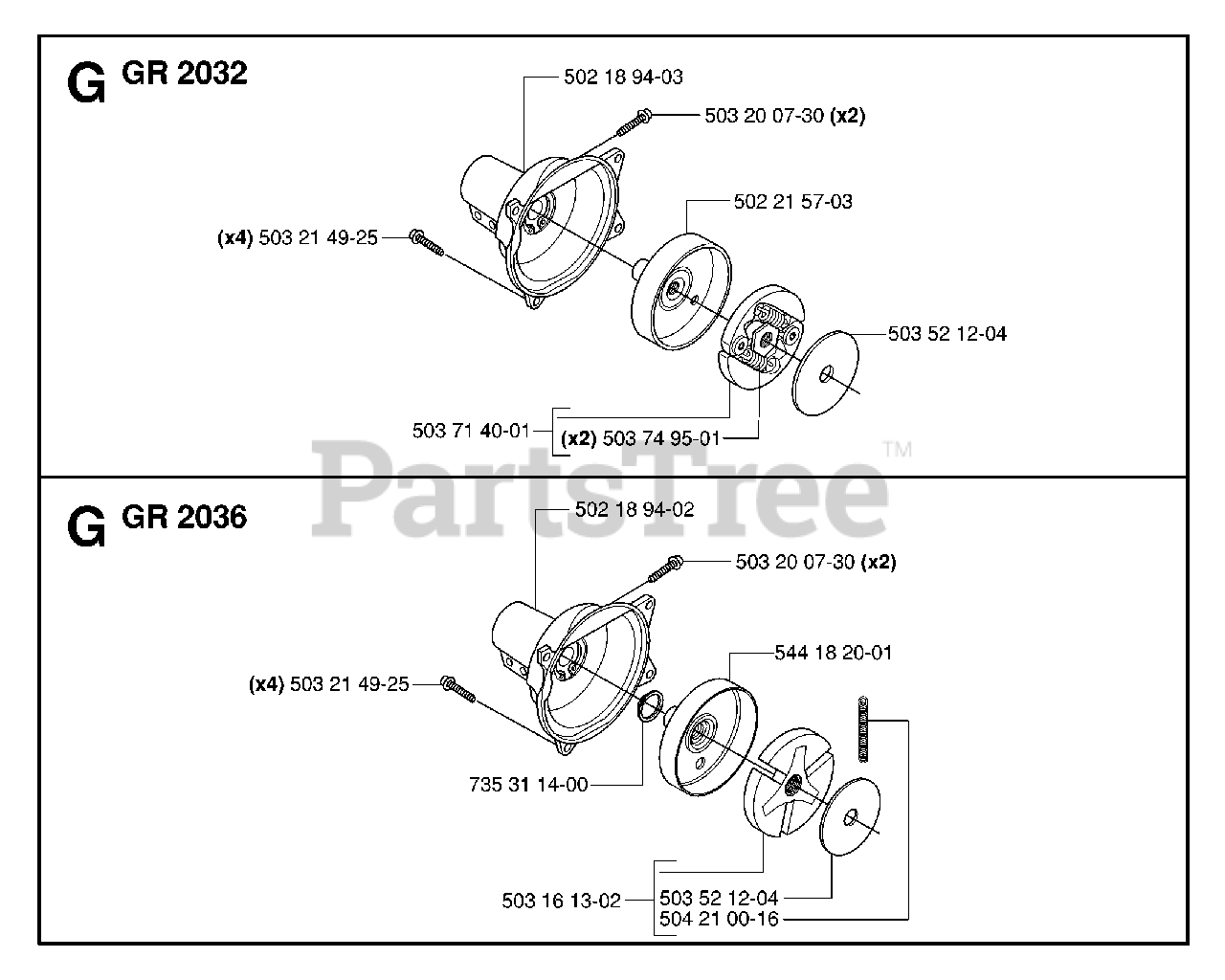 G GR 2032

502 18 94-03

503 20 07-30 (x2)

502 21 57-03

(x4) 503 21 49-25

503 52 12-04

503 71 40-01

(x2) 503 74 95-01

PartsTree™

G GR 2036

502 18 94-02

503 20 07-30 (x2)

544 18 20-01

(x4) 503 21 49-25

735 31 14-00

503 16 13-02

503 52 12-04

504 21 00-16