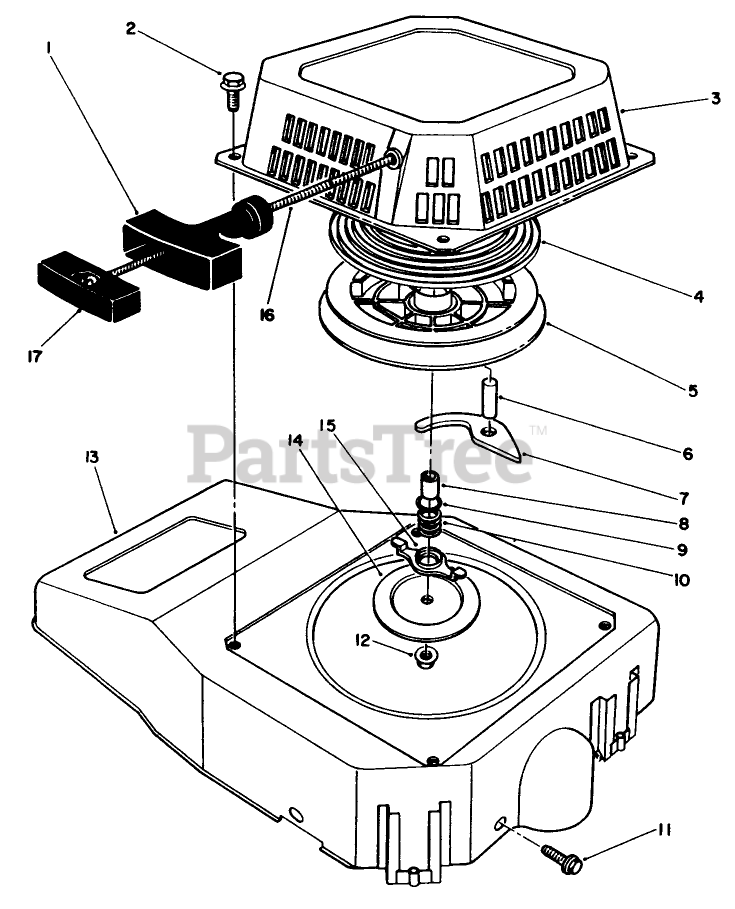 2
1
3
4
16
17
5
6
PartsTree™
13
14
15
7
8
9
10
12
11