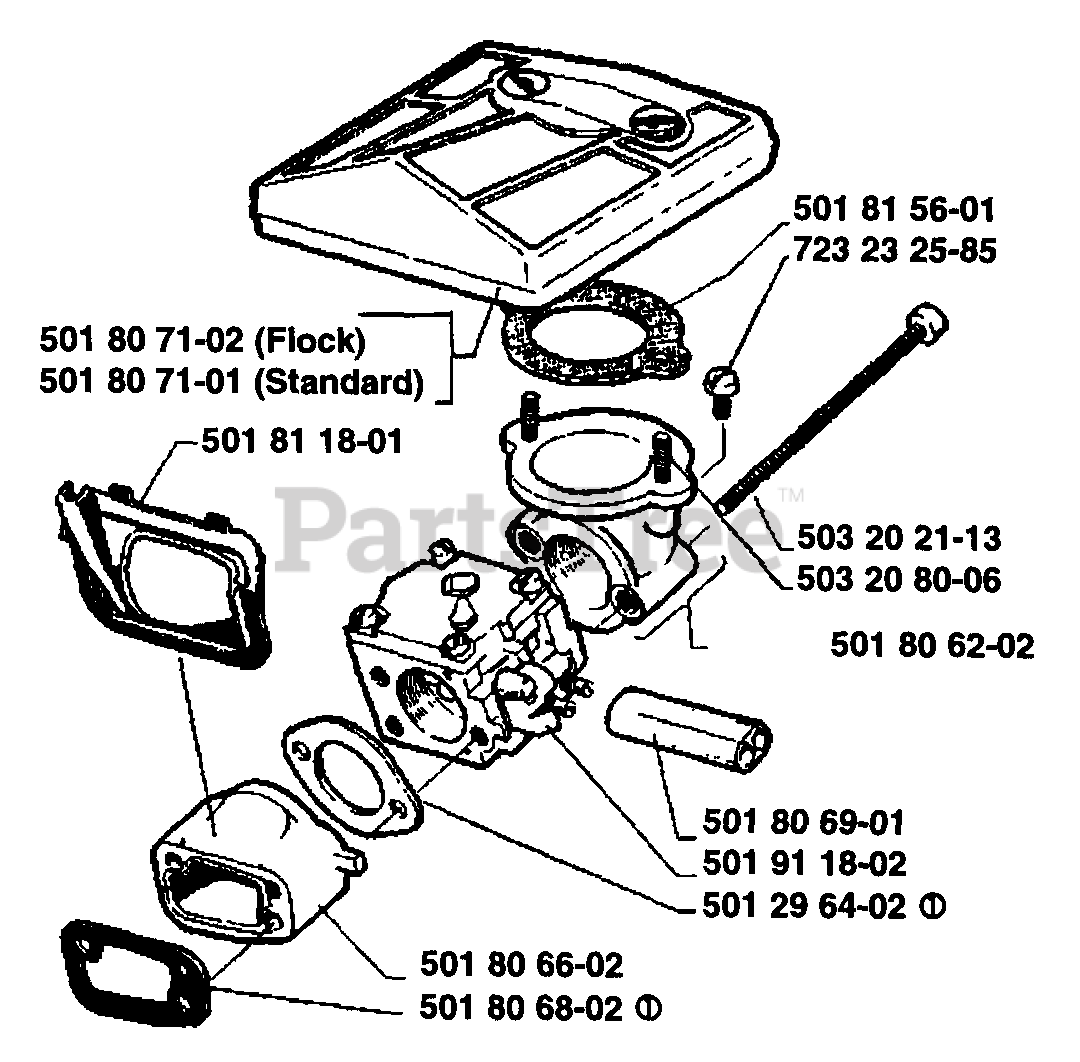 501 81 56-01
723 23 25-85
501 80 71-02 (Flock)
501 80 71-01 (Standard)
501 81 18-01
PartsTree™
503 20 21-13
503 20 80-06
501 80 62-02
501 80 69-01
501 91 18-02
501 29 64-02 ①
501 80 66-02
501 80 68-02 ①