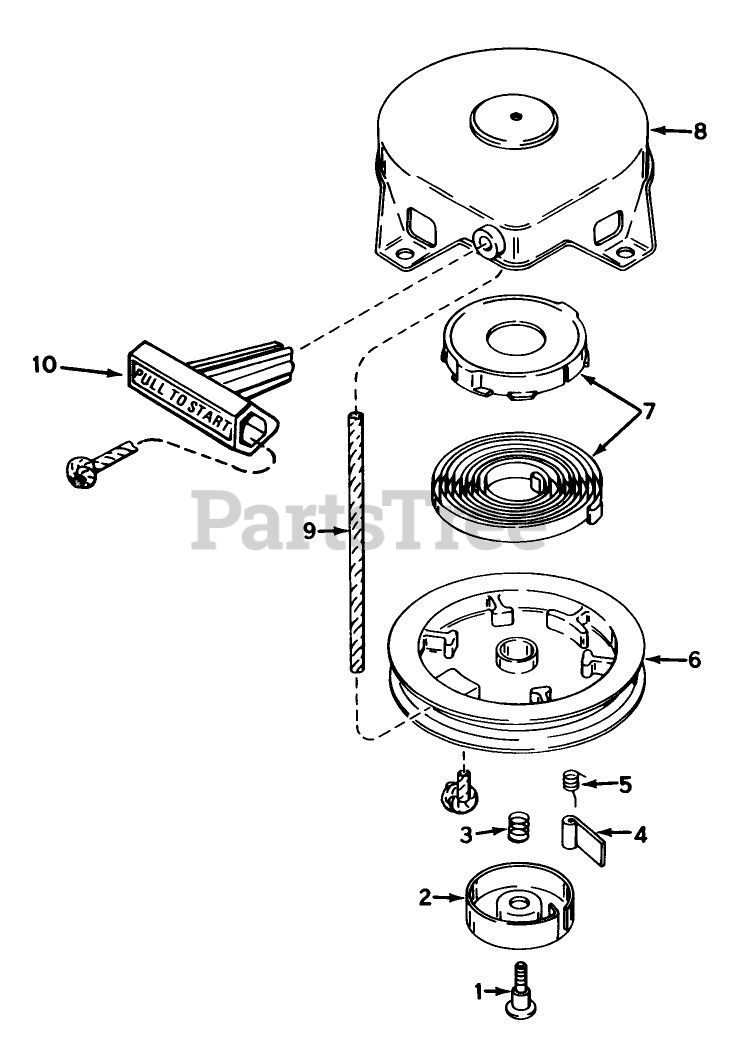 8
10
PULL TO START
7
PartsTree
9
6
5
3
4
2
1