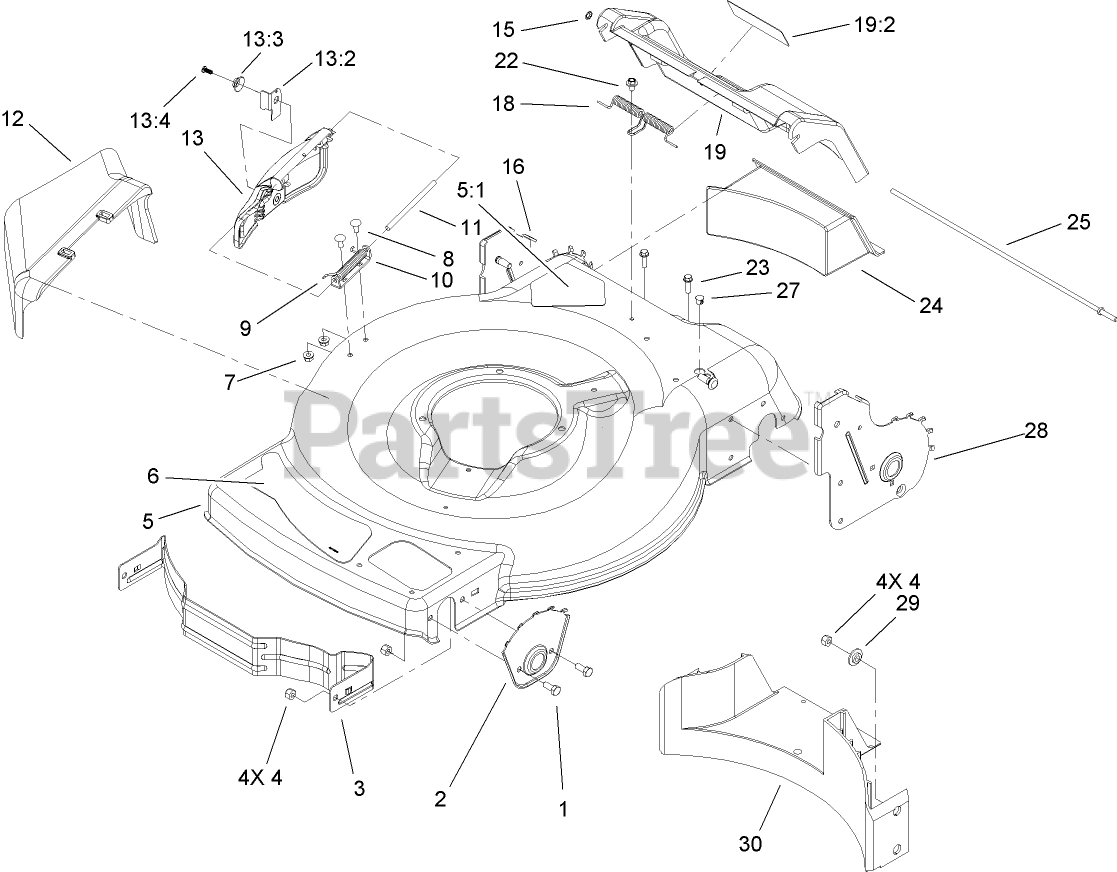 15
19:2
13:3
13:2
22
18
13:4
12
13
19
16
5:1
25
11
8
10
23
27
24
9
7
PartsTree™
28
6
5
4X 4
29
4X 4
3
2
1
30