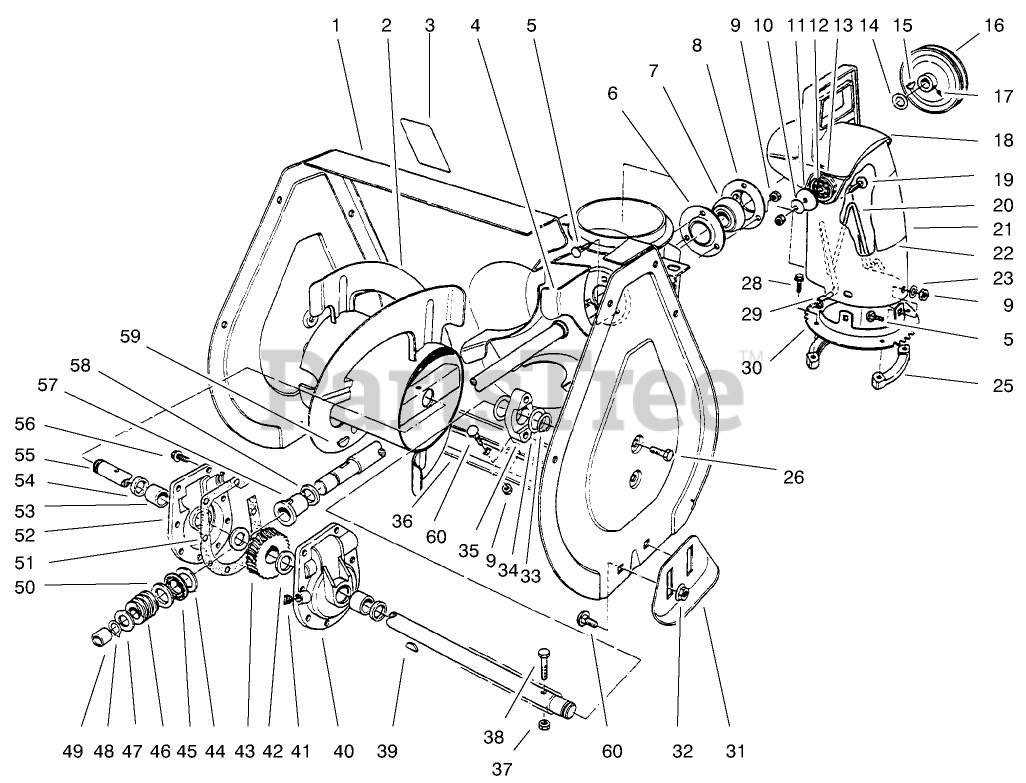 1 2 3 4 5 6 7 8 9 10 11 12 13 14 15 16
17
18
19
20
21
22
23
9
5
25
28
29
30
26
59
58
57
56
55
54
53
52
51
50
36
60
35
9
34
33
49 48 47 46 45 44 43 42 41 40 39 38 37 60 32 31
PartsTree™