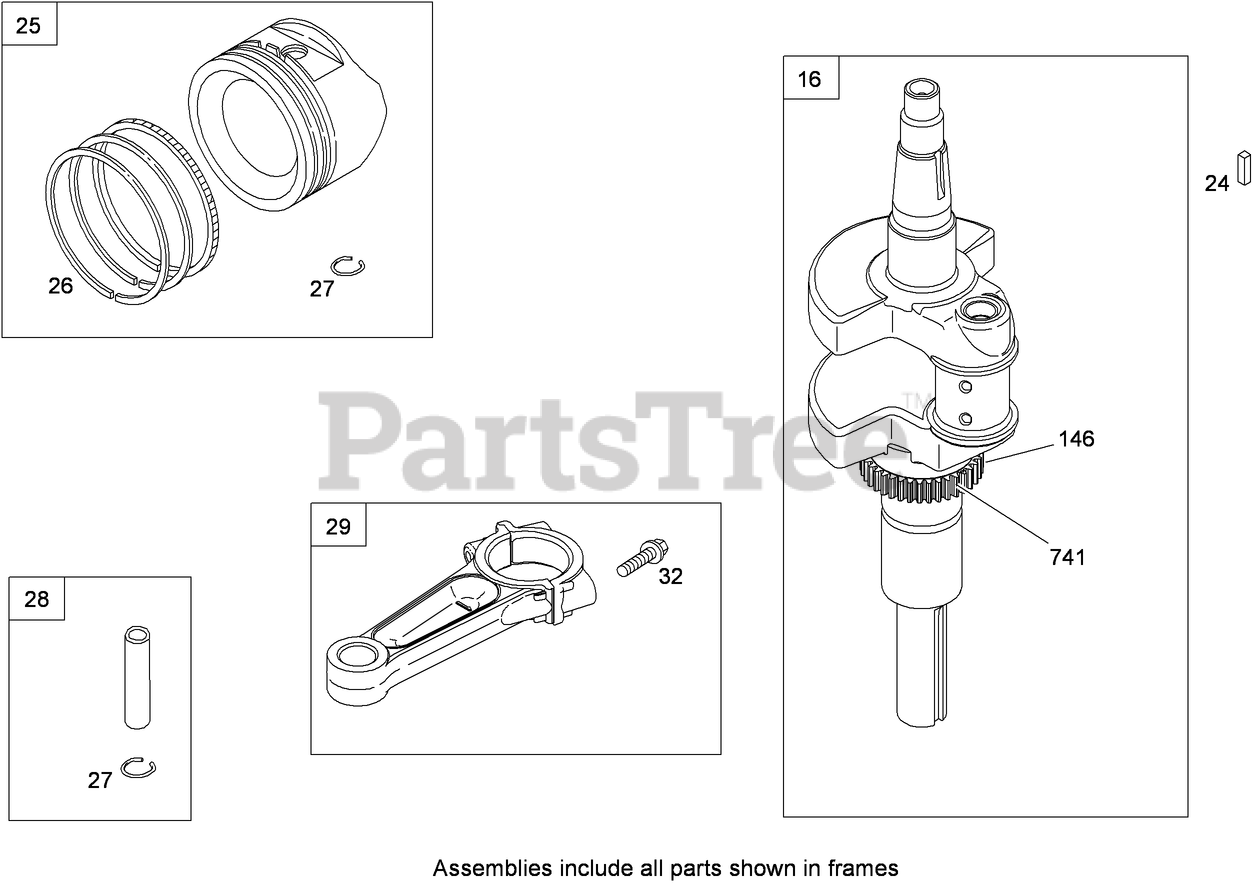 25
26
27
16
24
PartsTree™
146
741
29
32
28
27
Assemblies include all parts shown in frames