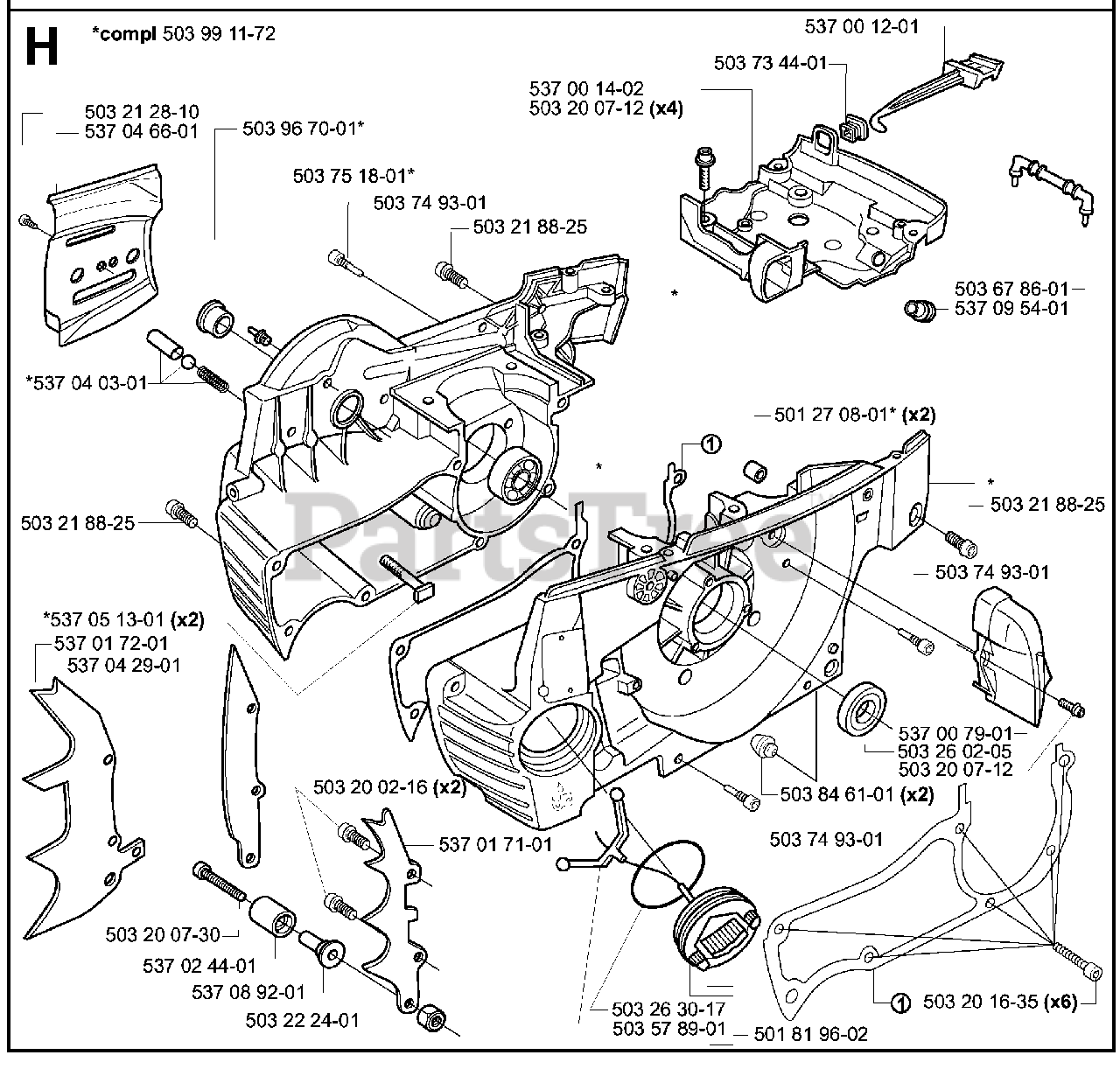 H *compl 503 99 11-72

537 00 12-01
503 73 44-01
537 00 14-02
503 20 07-12 (x4)

503 21 28-10
537 04 66-01
503 96 70-01*
503 75 18-01*
503 74 93-01
503 21 88-25

*

503 67 86-01
537 09 54-01

*537 04 03-01

501 27 08-01* (x2)
①
*
*
503 21 88-25
503 21 88-25

PartsTree

503 74 93-01

*537 05 13-01 (x2)
537 01 72-01
537 04 29-01

537 00 79-01
503 26 02-05
503 20 07-12

503 20 02-16 (x2)
503 84 61-01 (x2)
537 01 71-01
503 74 93-01

503 20 07-30
537 02 44-01
537 08 92-01
503 22 24-01

503 26 30-17
503 57 89-01
501 81 96-02
① 503 20 16-35 (x6)