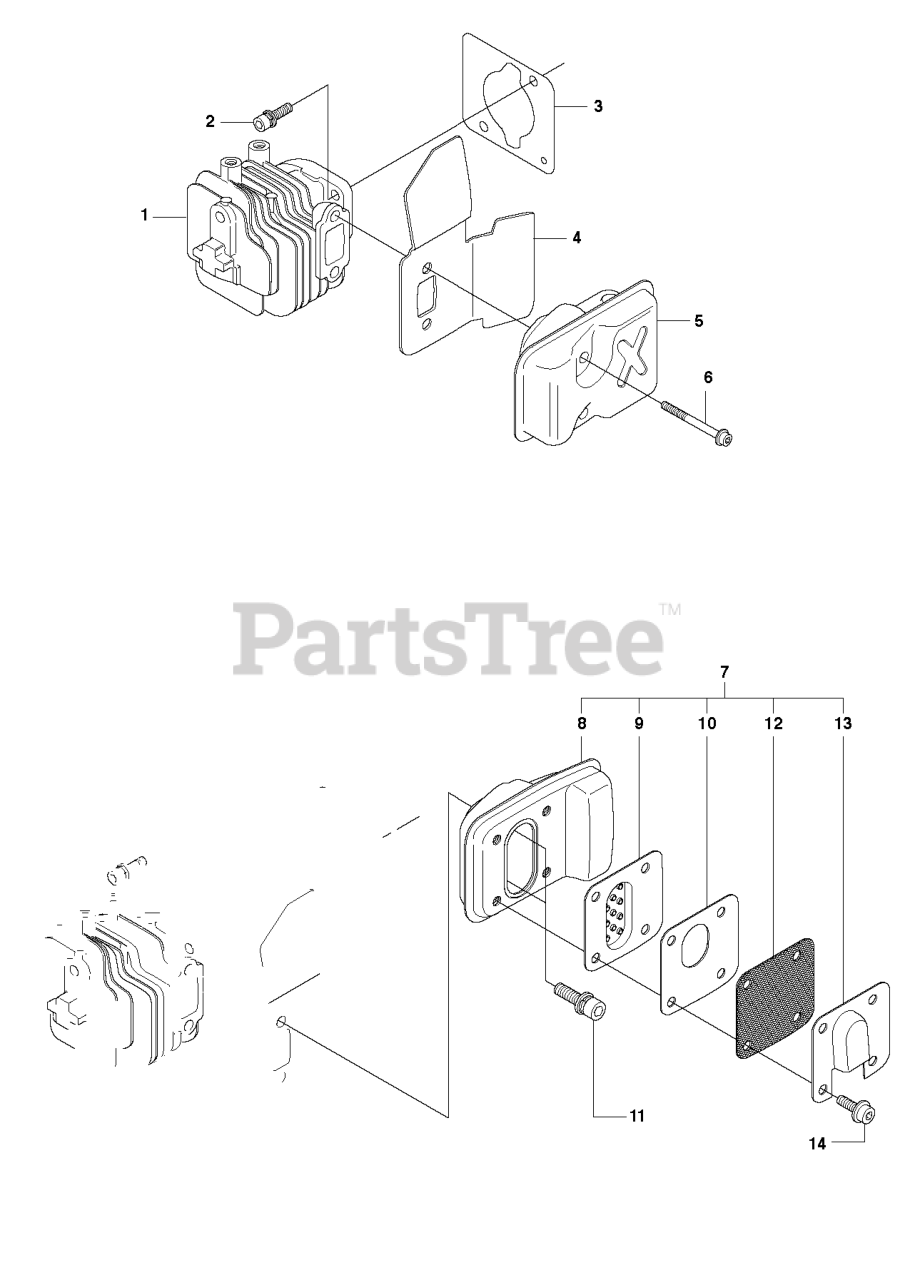 2
3
1
4
5
6
PartsTree™
7
8
9
10
12
13
11
14