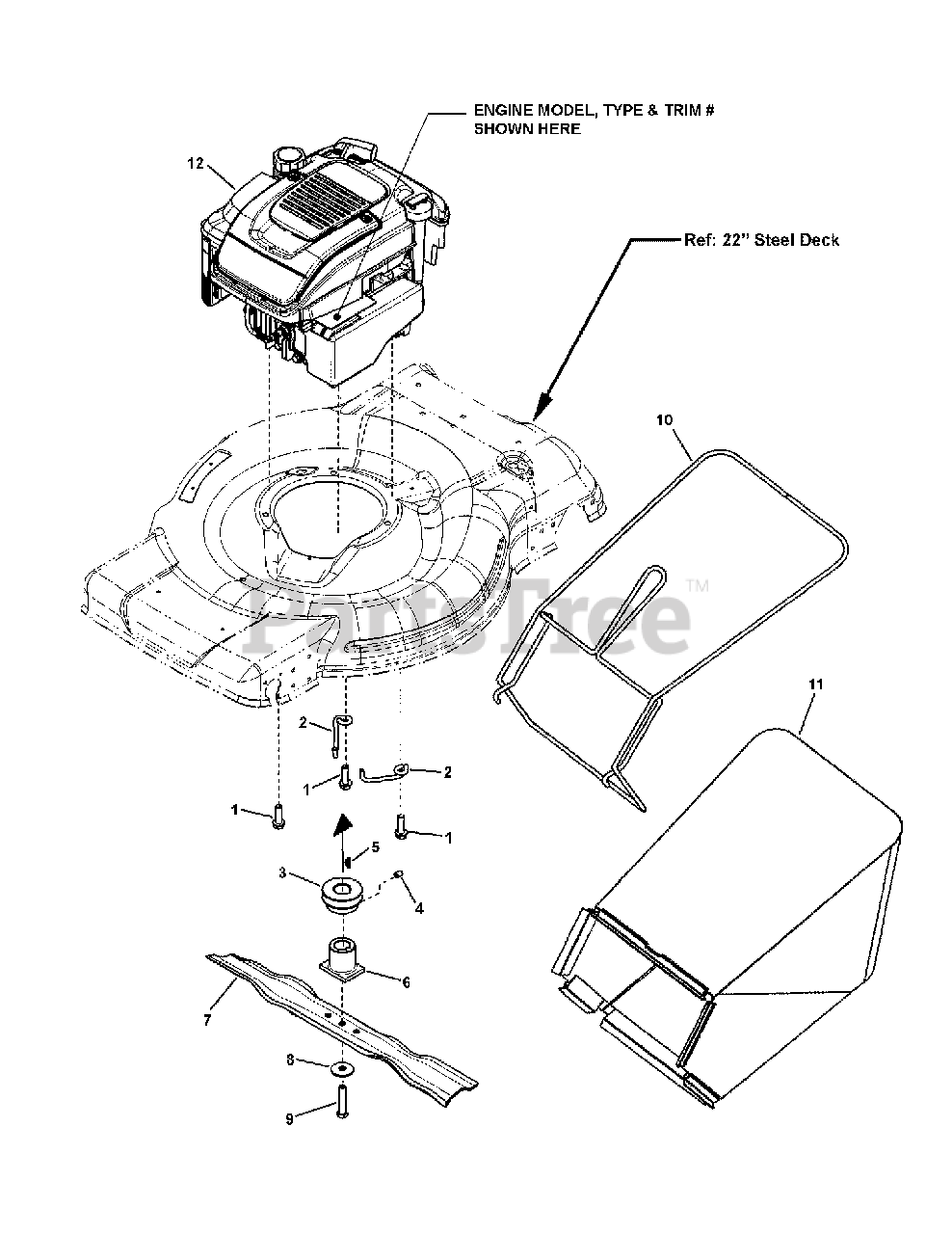 ENGINE MODEL, TYPE & TRIM # SHOWN HERE

12

Ref: 22" Steel Deck

10

PartsTree™

11

2

1

2

1

1

5

3

4

6

7

8

9