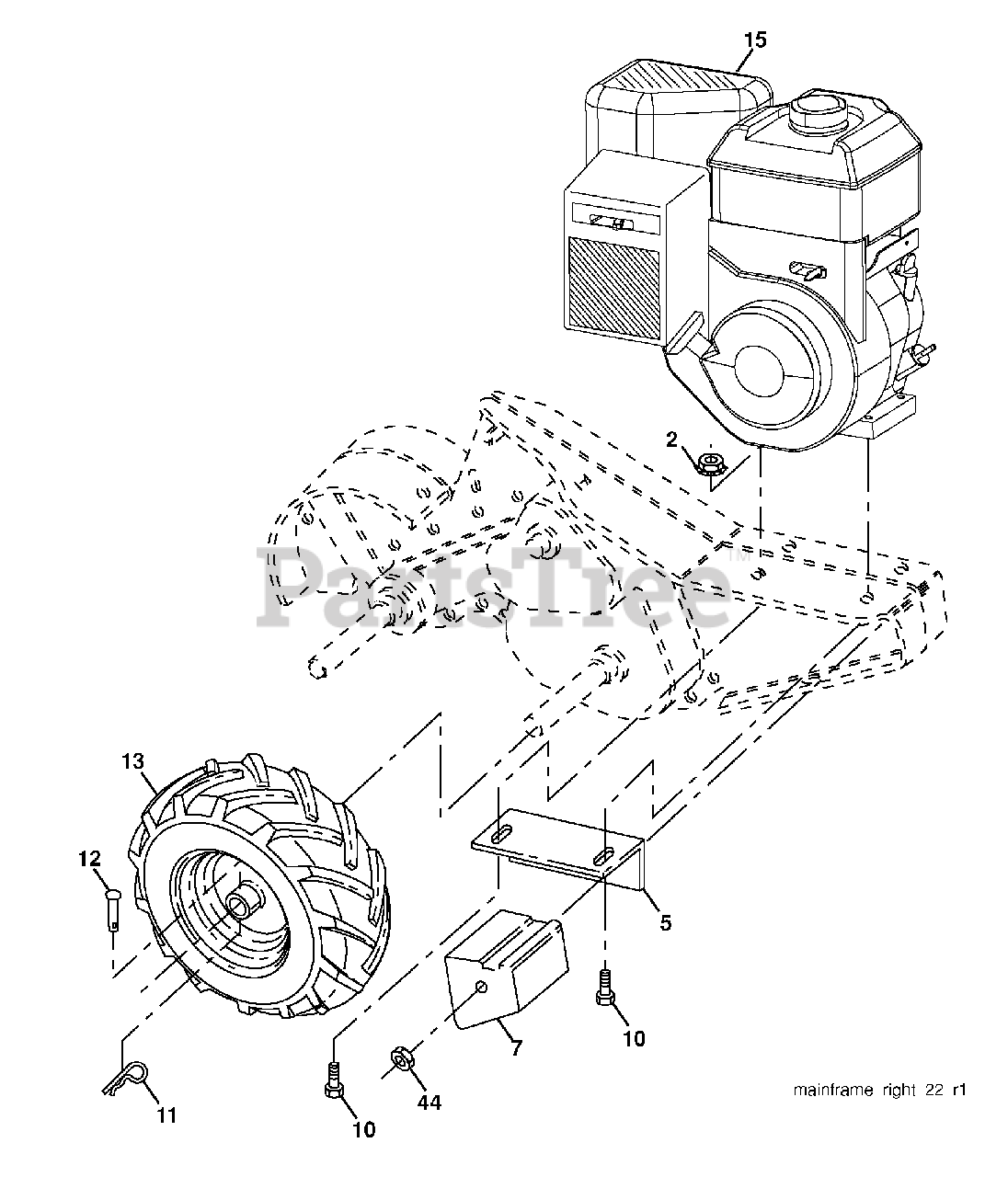 15

2

PartsTree™

13

12

5

7

10

11

10

44

mainframe right 22 r1