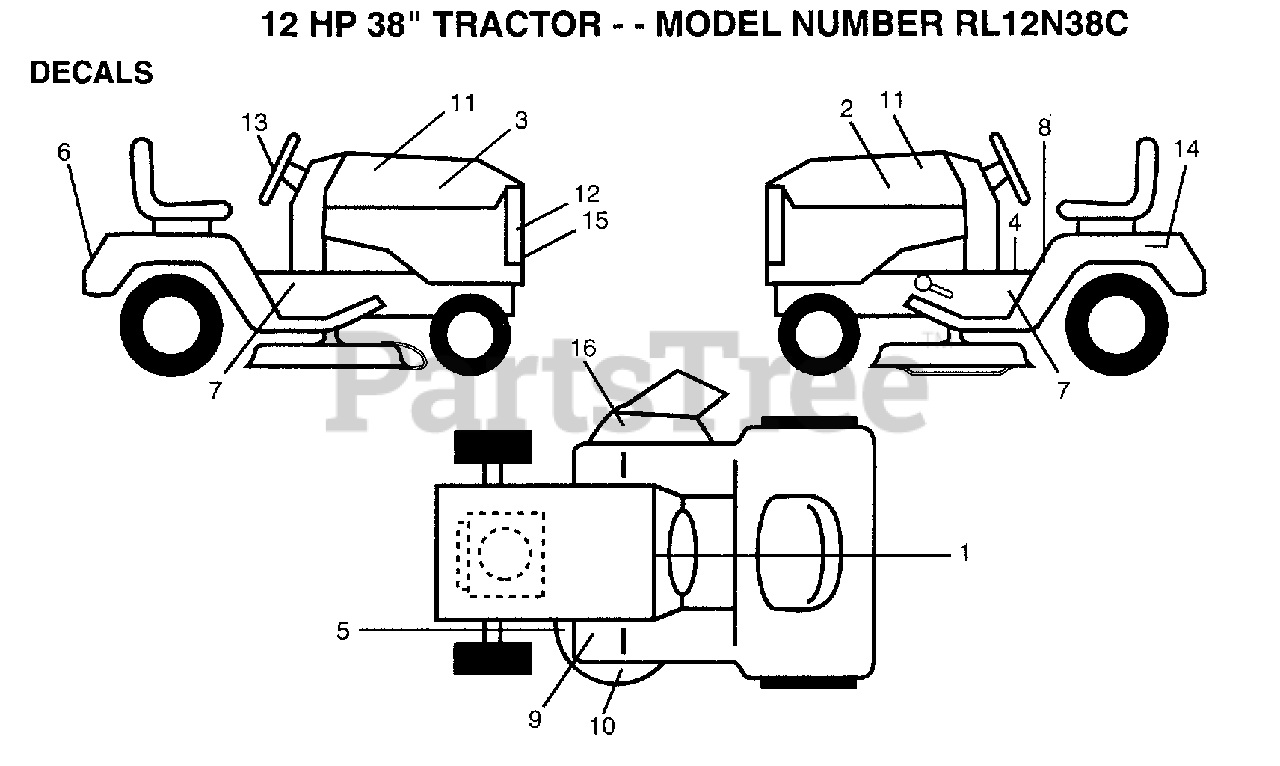 12 HP 38" TRACTOR - - MODEL NUMBER RL12N38C

DECALS

6
13
11
3
12
15
7

2
11
8
14
4
7

PartsTree

16
1
5
9
10