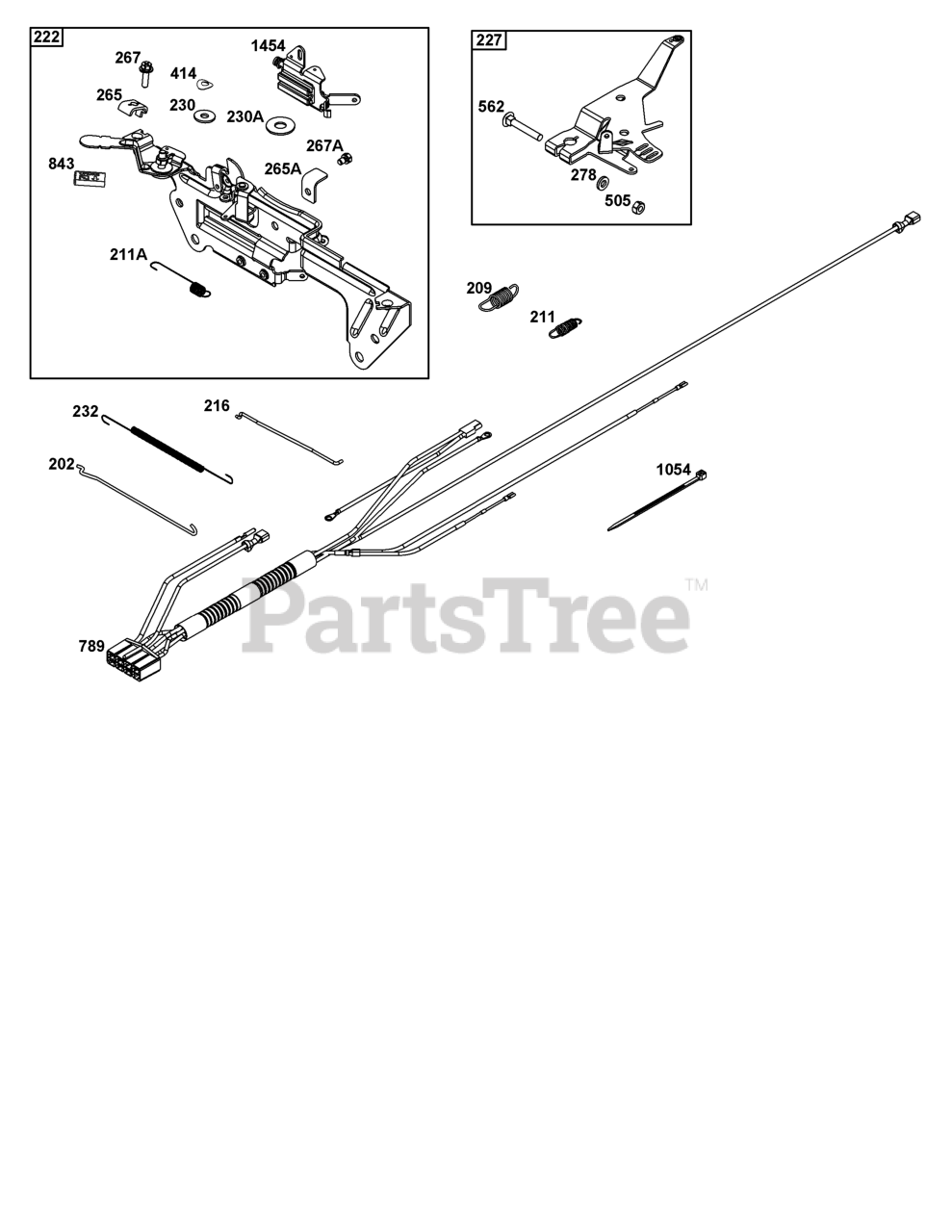 222
267
414
1454
265
230
230A
267A
843
265A
211A
227
562
278
505
209
211
232
216
202
1054
789
PartsTree™