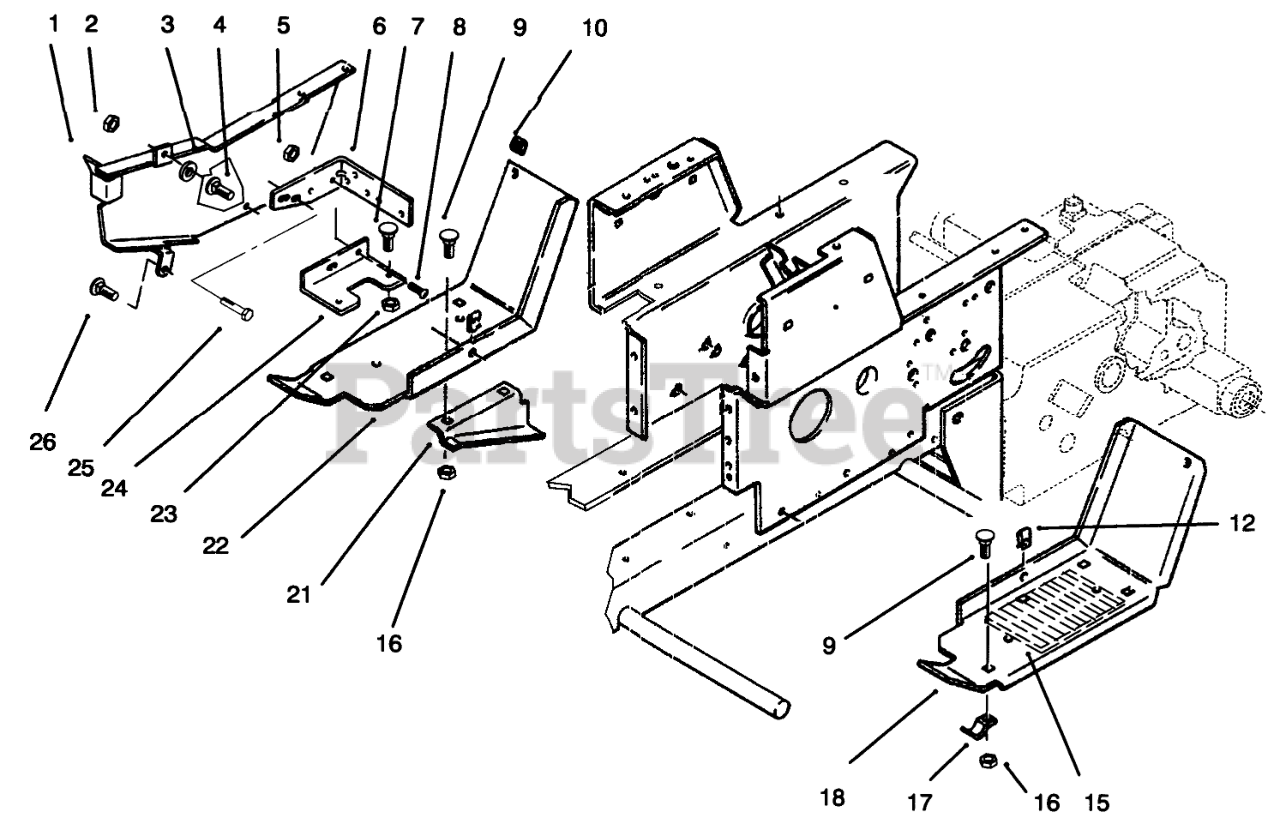 1 2 3 4 5 6 7 8 9 10

26 25 24 23 22 21 16

PartsTree™

12

9

18 17 16 15