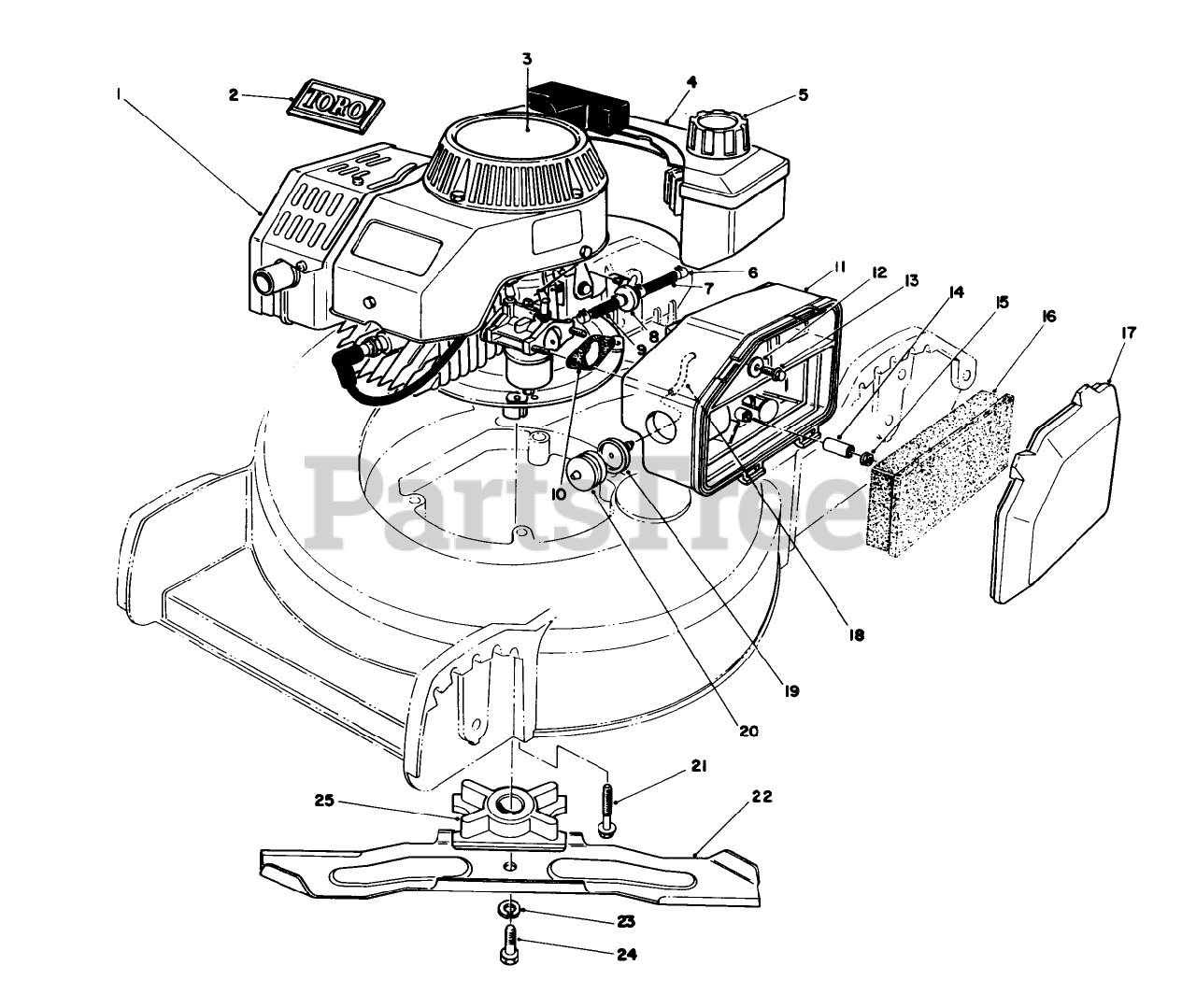 1
2
TORO
3
4
5
6
7
8
9
10
11
12
13
14
15
16
17
18
19
20
21
22
23
24
25
PartsTree