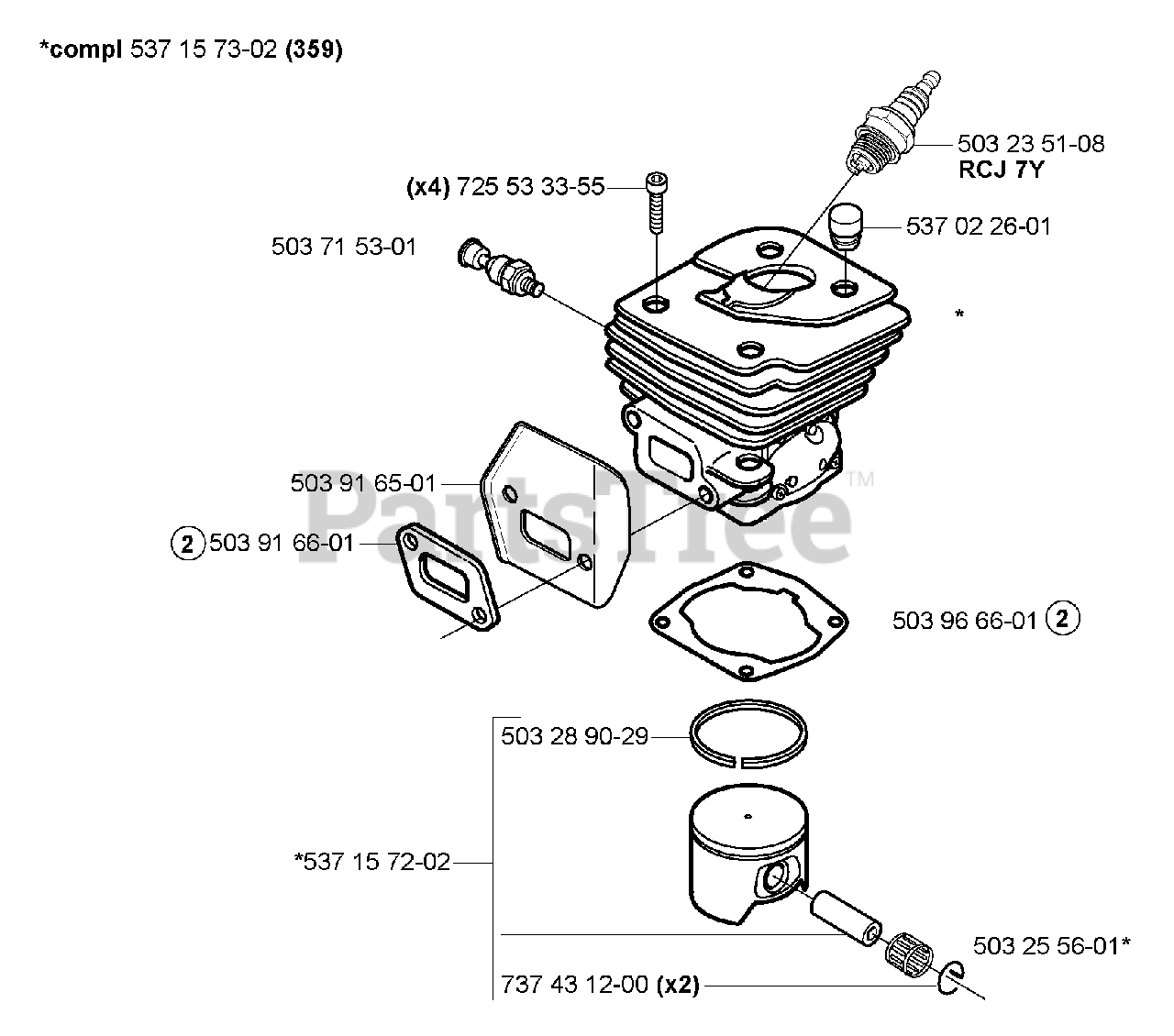 *compl 537 15 73-02 (359)

503 23 51-08
RCJ 7Y

(x4) 725 53 33-55

537 02 26-01

503 71 53-01

*

503 91 65-01

PartsTree™

2 503 91 66-01

503 96 66-01 2

503 28 90-29

*537 15 72-02

503 25 56-01*

737 43 12-00 (x2)