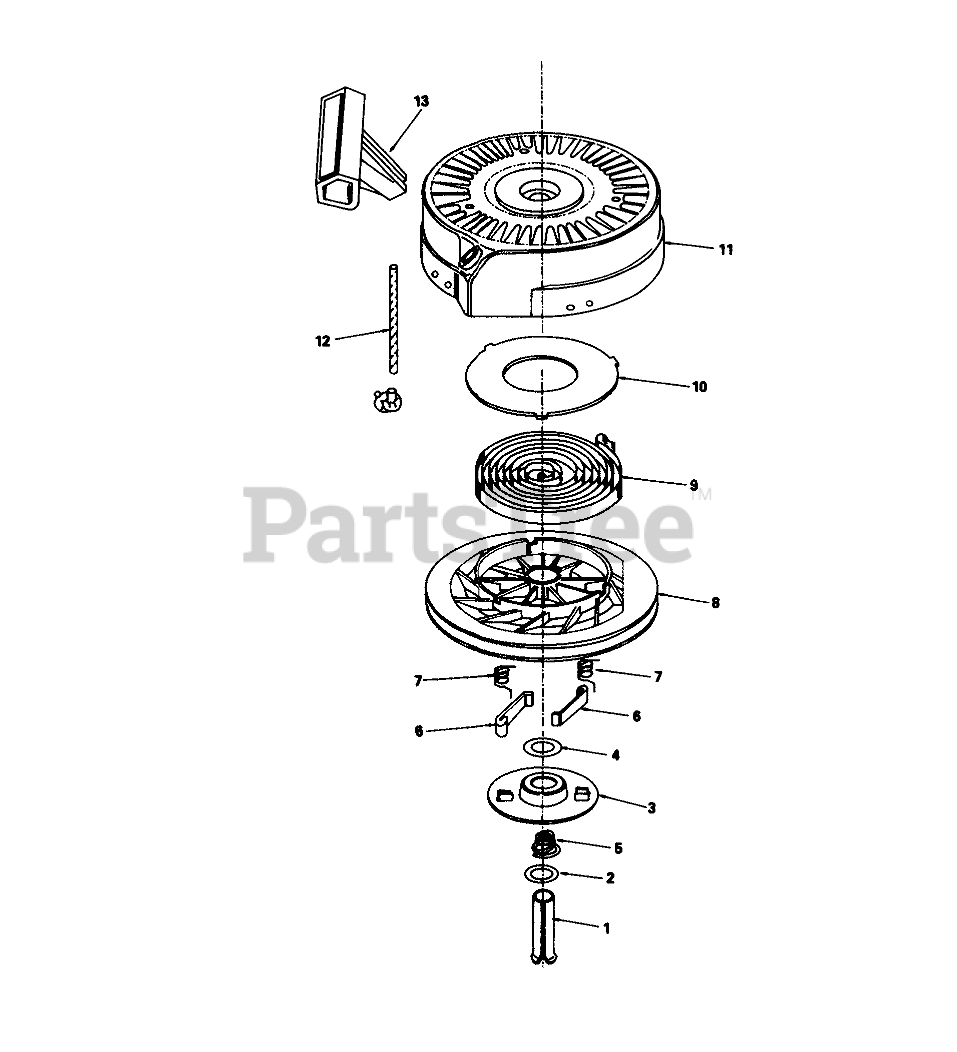 13

11

12

10

9

PartsTree™

8

7

7

6

6

4

3

5

2

1