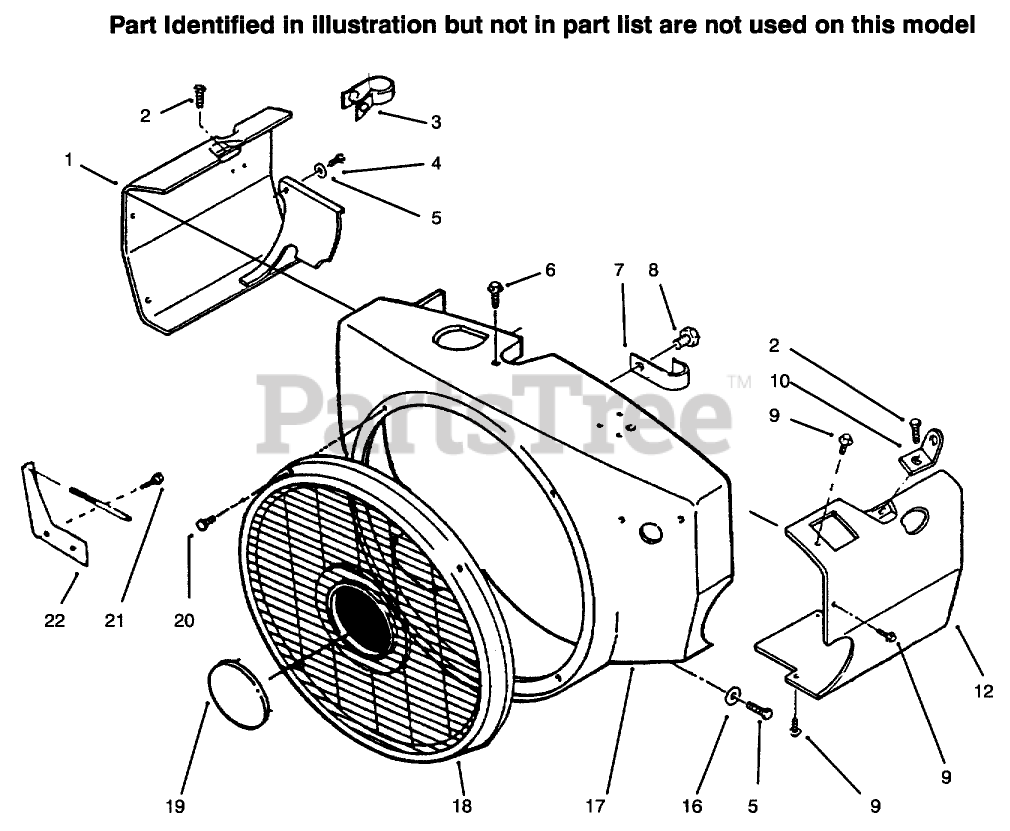 Part Identified in illustration but not in part list are not used on this model

2
3
1
4
5
6
7
8
2
10
9
PartsTree™
22
21
20
12
9
19
18
17
16
5
9